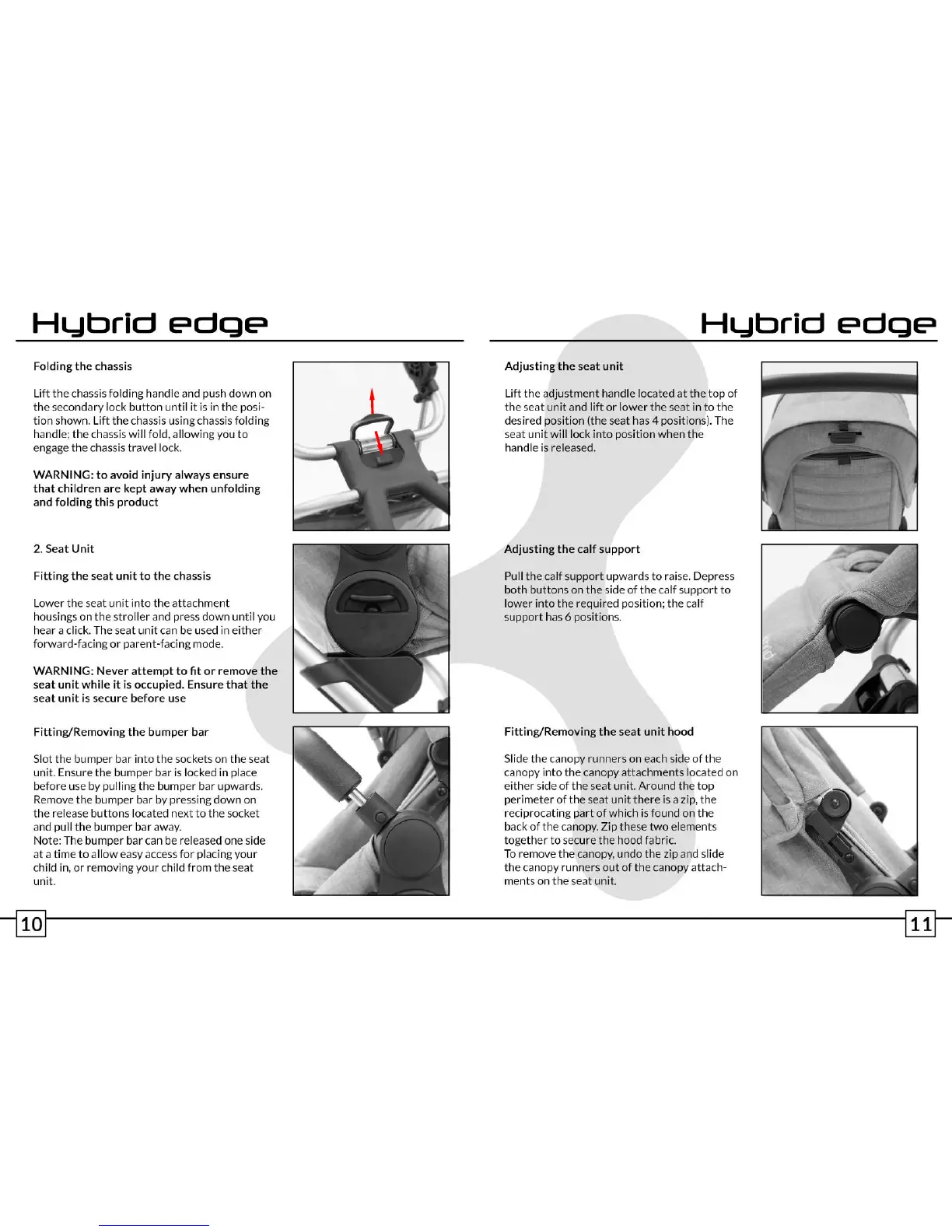 Hybrid edge

Folding the chassis

Lift the chassis folding handle and push down on the secondary lock button until it is in the position shown. Lift the chassis using chassis folding handle; the chassis will fold, allowing you to engage the chassis travel lock.

WARNING: to avoid injury always ensure that children are kept away when unfolding and folding this product

2. Seat Unit

Fitting the seat unit to the chassis

Lower the seat unit into the attachment housings on the stroller and press down until you hear a click. The seat unit can be used in either forward-facing or parent-facing mode.

WARNING: Never attempt to fit or remove the seat unit while it is occupied. Ensure that the seat unit is secure before use

Fitting/Removing the bumper bar

Slot the bumper bar into the sockets on the seat unit. Ensure the bumper bar is locked in place before use by pulling the bumper bar upwards. Remove the bumper bar by pressing down on the release buttons located next to the socket and pull the bumper bar away.
Note: The bumper bar can be released one side at a time to allow easy access for placing your child in, or removing your child from the seat unit.

10

Hybrid edge

Adjusting the seat unit

Lift the adjustment handle located at the top of the seat unit and lift or lower the seat in to the desired position (the seat has 4 positions). The seat unit will lock into position when the handle is released.

Adjusting the calf support

Pull the calf support upwards to raise. Depress both buttons on the side of the calf support to lower into the required position; the calf support has 6 positions.

Fitting/Removing the seat unit hood

Slide the canopy runners on each side of the canopy into the canopy attachments located on either side of the seat unit. Around the top perimeter of the seat unit there is a zip, the reciprocating part of which is found on the back of the canopy. Zip these two elements together to secure the hood fabric.
To remove the canopy, undo the zip and slide the canopy runners out of the canopy attachments on the seat unit.

11