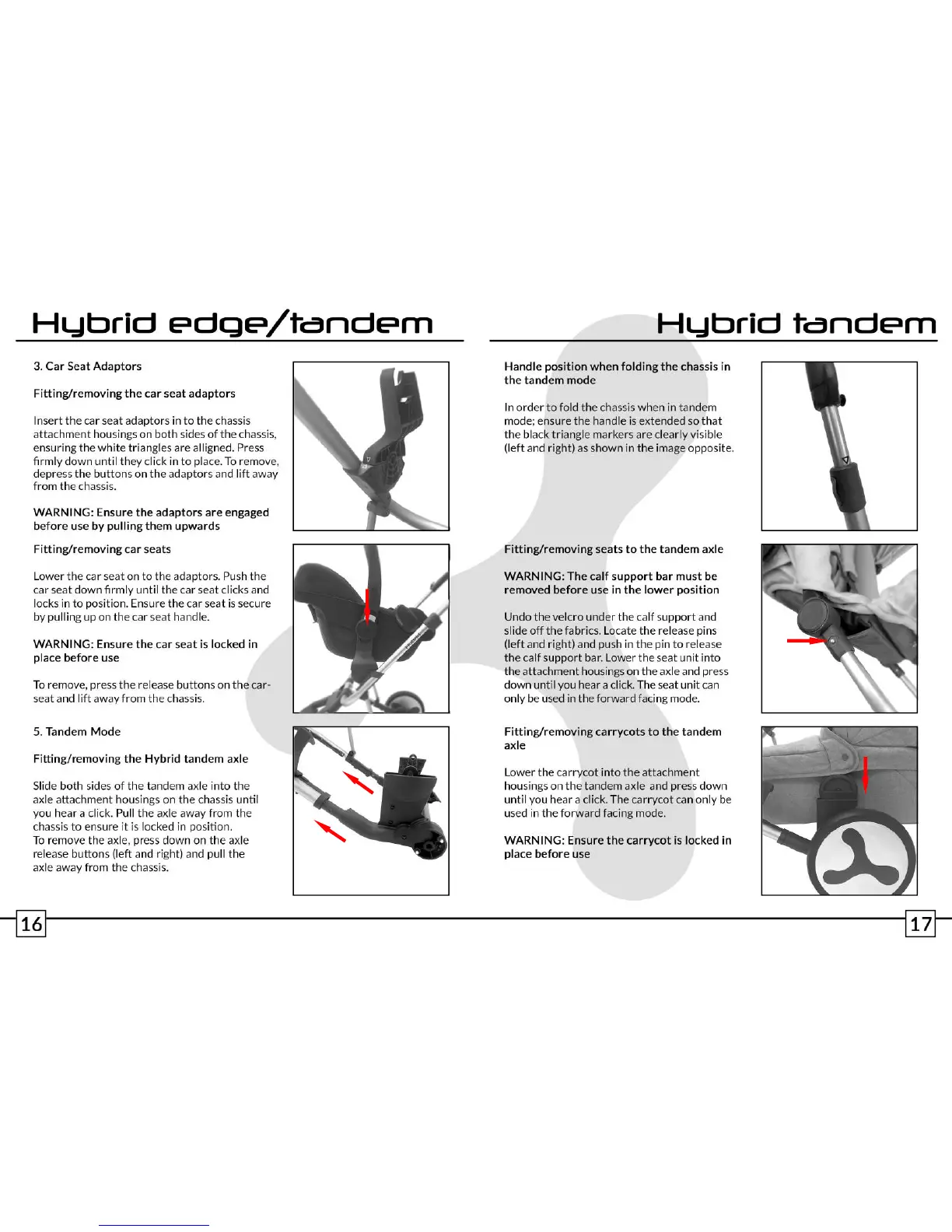 Hybrid edge/tandem

3. Car Seat Adaptors

Fitting/removing the car seat adaptors

Insert the car seat adaptors in to the chassis attachment housings on both sides of the chassis, ensuring the white triangles are alligned. Press firmly down until they click in to place. To remove, depress the buttons on the adaptors and lift away from the chassis.

WARNING: Ensure the adaptors are engaged before use by pulling them upwards

Fitting/removing car seats

Lower the car seat on to the adaptors. Push the car seat down firmly until the car seat clicks and locks in to position. Ensure the car seat is secure by pulling up on the car seat handle.

WARNING: Ensure the car seat is locked in place before use

To remove, press the release buttons on the car-seat and lift away from the chassis.

5. Tandem Mode

Fitting/removing the Hybrid tandem axle

Slide both sides of the tandem axle into the axle attachment housings on the chassis until you hear a click. Pull the axle away from the chassis to ensure it is locked in position.
To remove the axle, press down on the axle release buttons (left and right) and pull the axle away from the chassis.

16

Hybrid tandem

Handle position when folding the chassis in the tandem mode

In order to fold the chassis when in tandem mode; ensure the handle is extended so that the black triangle markers are clearly visible (left and right) as shown in the image opposite.

Fitting/removing seats to the tandem axle

WARNING: The calf support bar must be removed before use in the lower position

Undo the velcro under the calf support and slide off the fabrics. Locate the release pins (left and right) and push in the pin to release the calf support bar. Lower the seat unit into the attachment housings on the axle and press down until you hear a click. The seat unit can only be used in the forward facing mode.

Fitting/removing carrycots to the tandem axle

Lower the carrycot into the attachment housings on the tandem axle and press down until you hear a click. The carrycot can only be used in the forward facing mode.

WARNING: Ensure the carrycot is locked in place before use

17