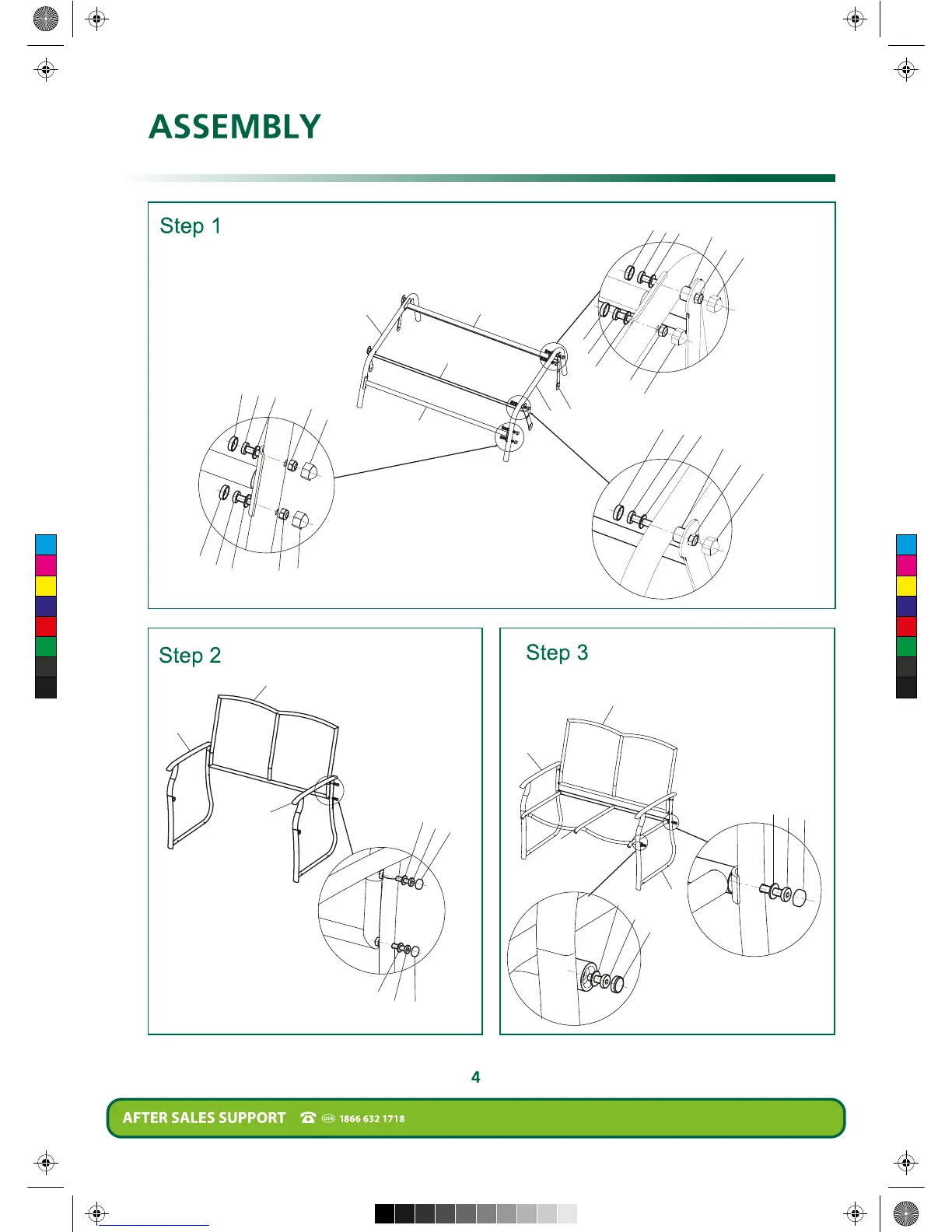 ASSEMBLY

Step 1

Step 2

Step 3

4

AFTER SALES SUPPORT USA 1866 632 1718