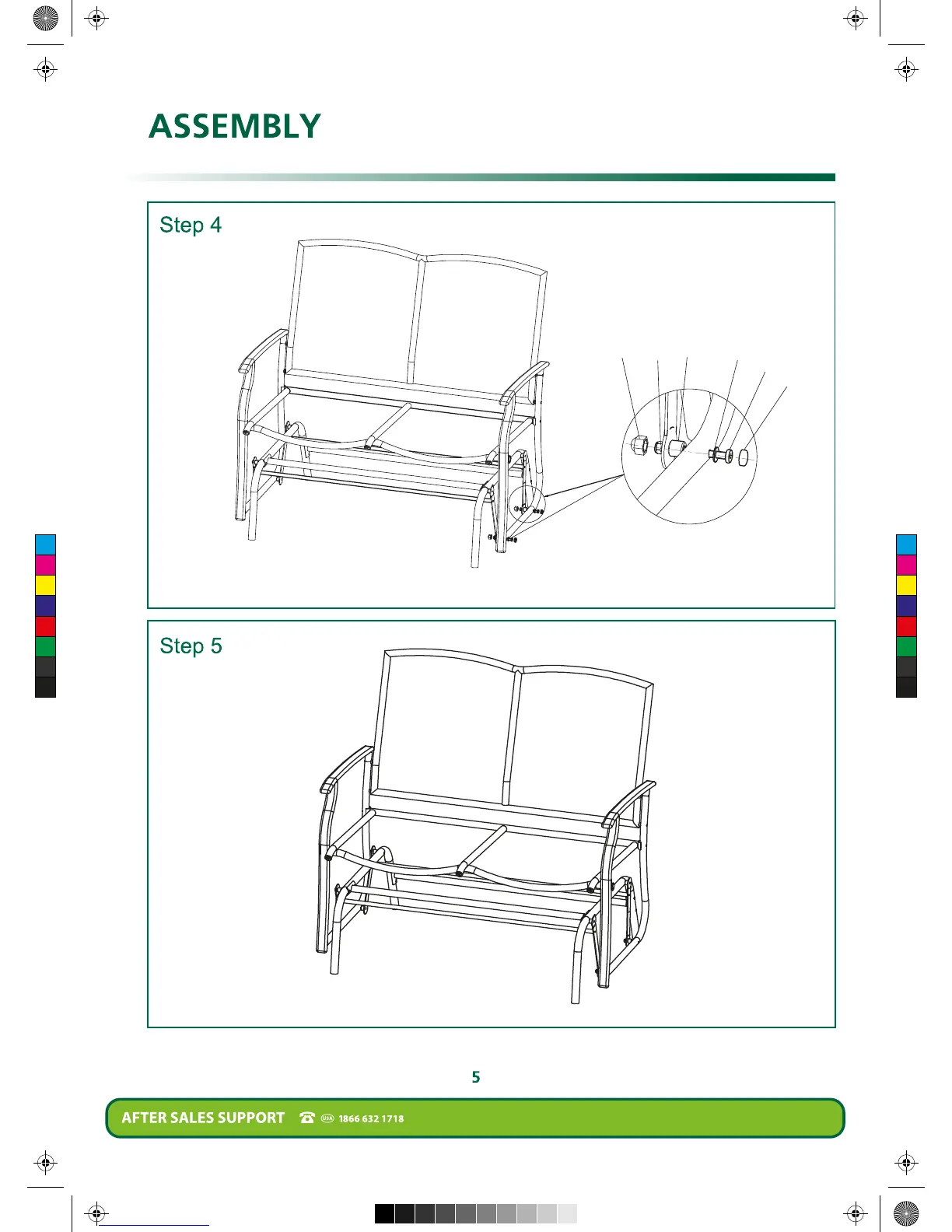 ASSEMBLY

Step 4

Step 5

5

AFTER SALES SUPPORT USA 1866 632 1718