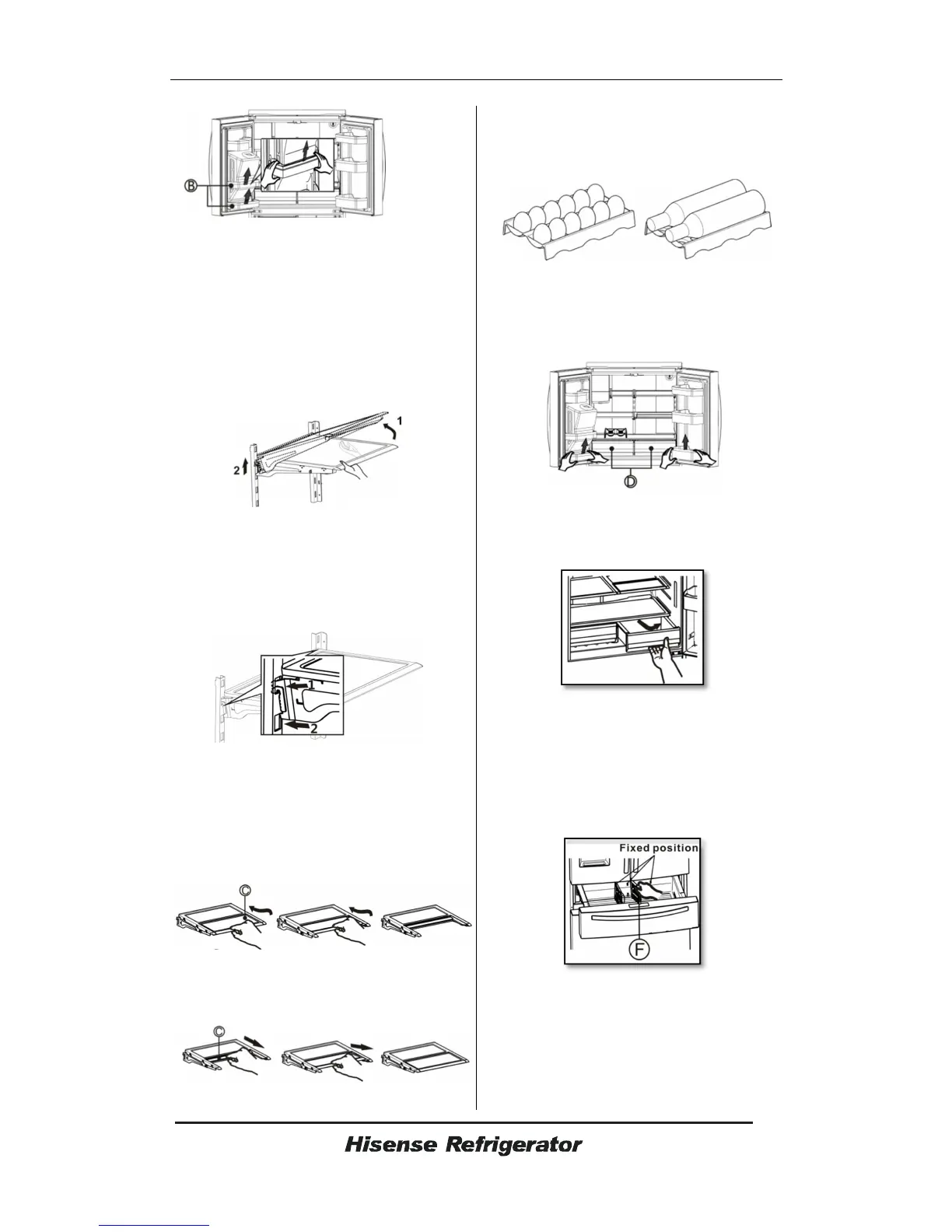 B

1

2

1

2

C

C

D

Fixed position

F

Hisense Refrigerator