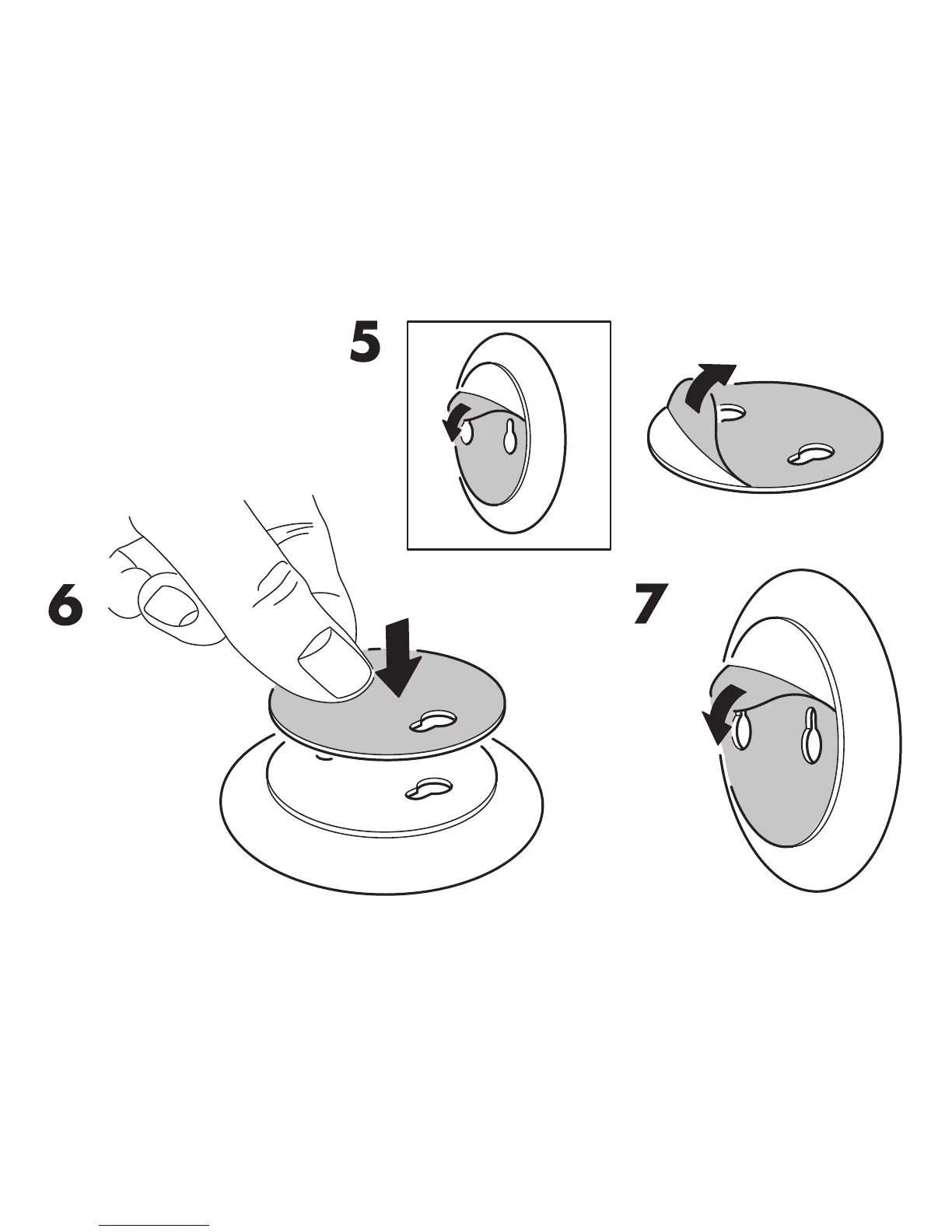 5

6

7