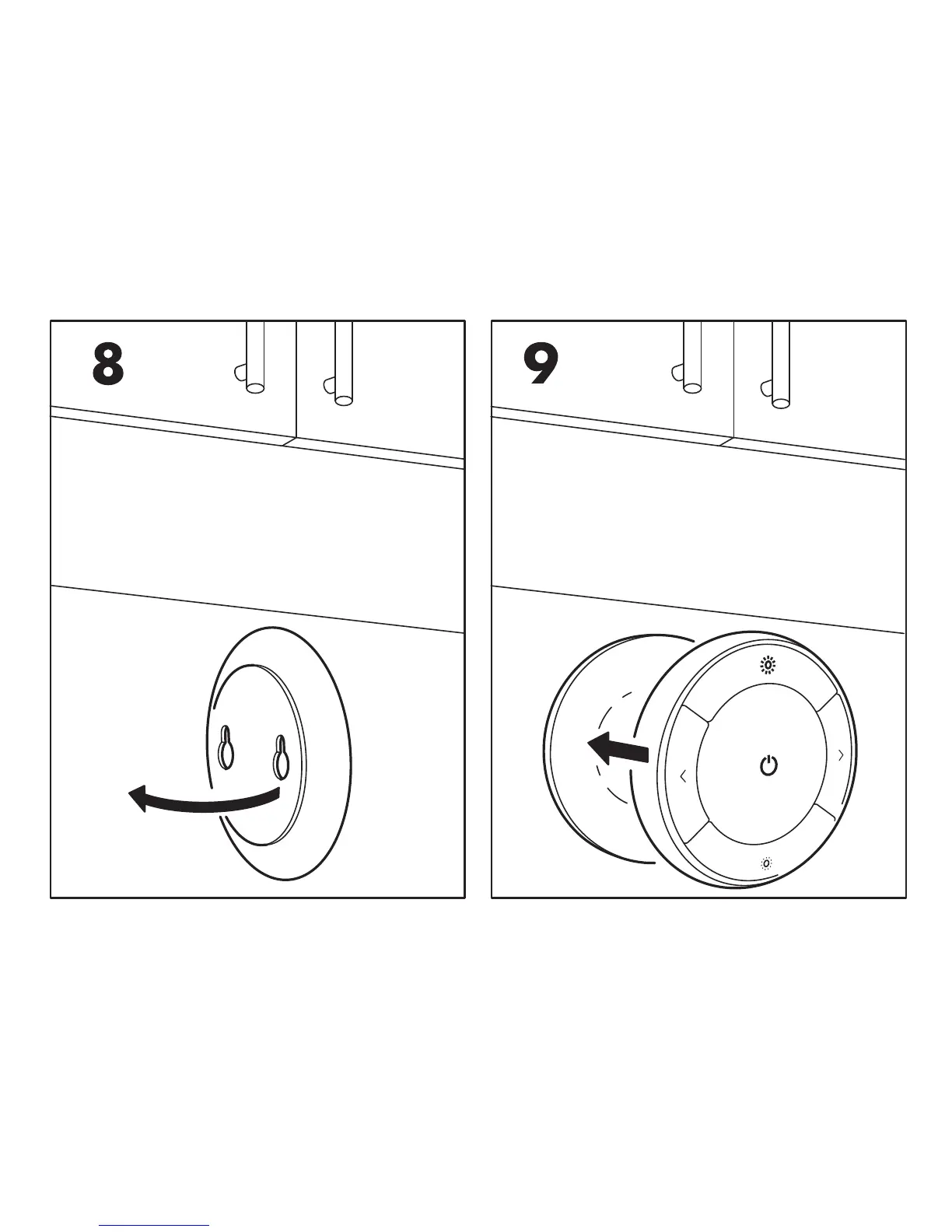 8

9