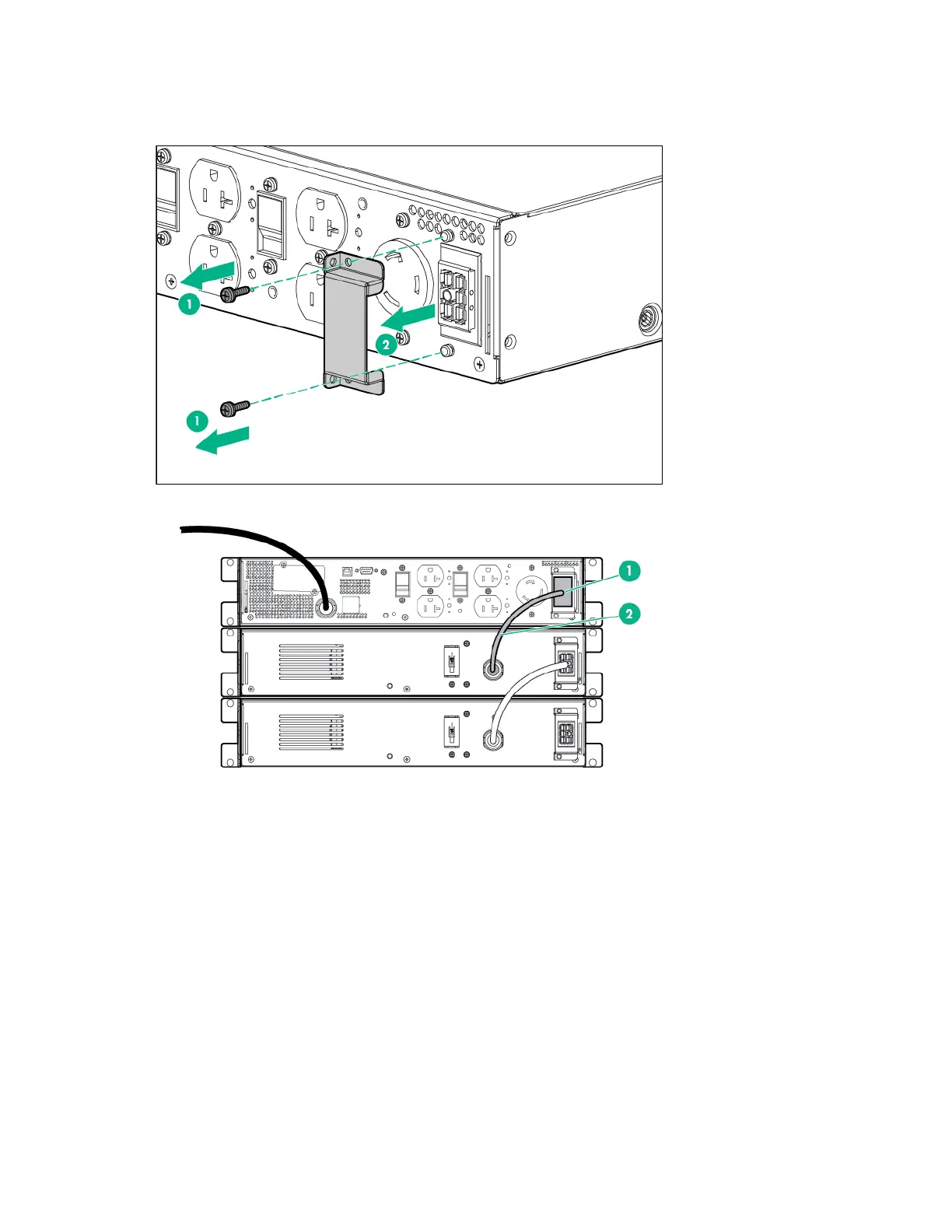 1
2
1

1
2