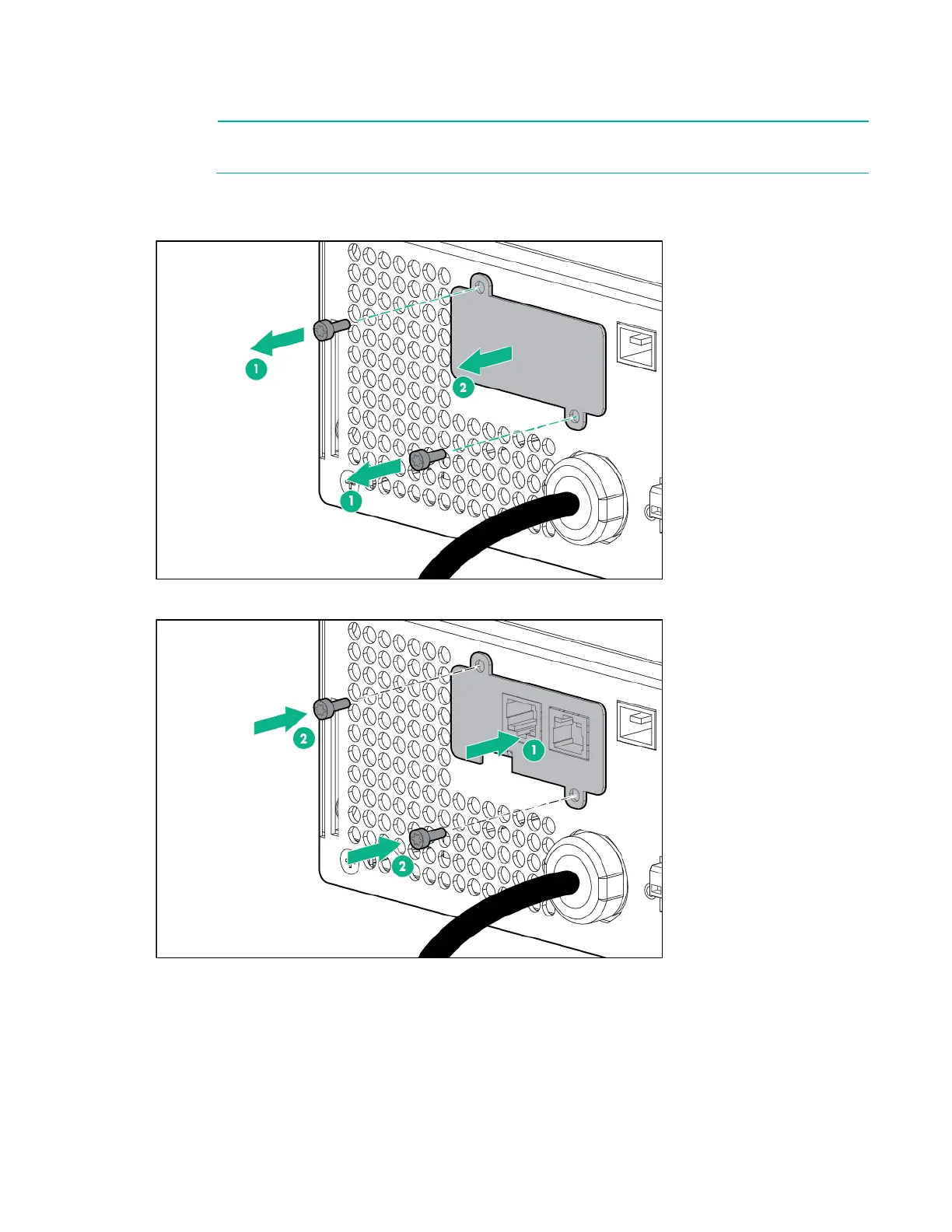 1

2

1

2

1

2