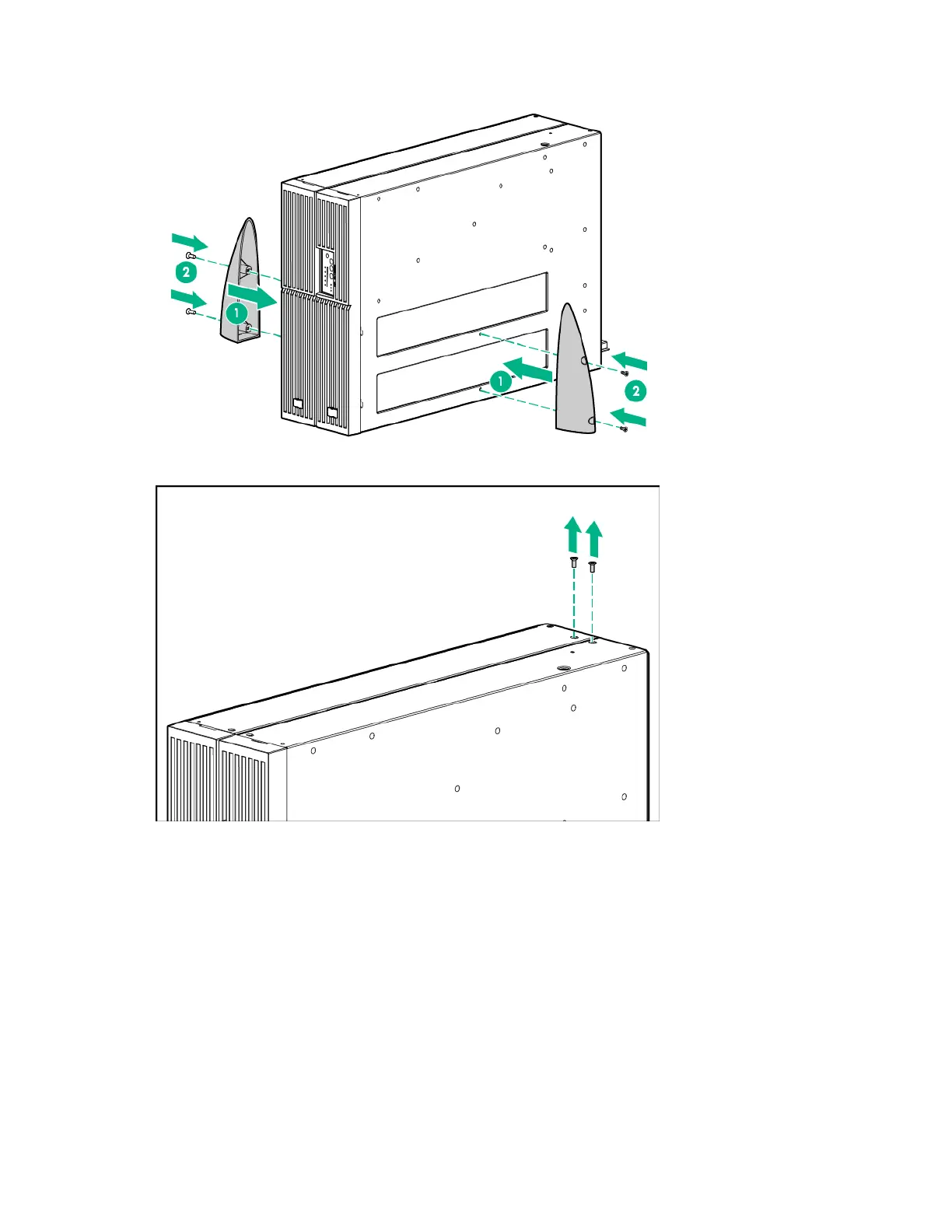 2

1

1

2