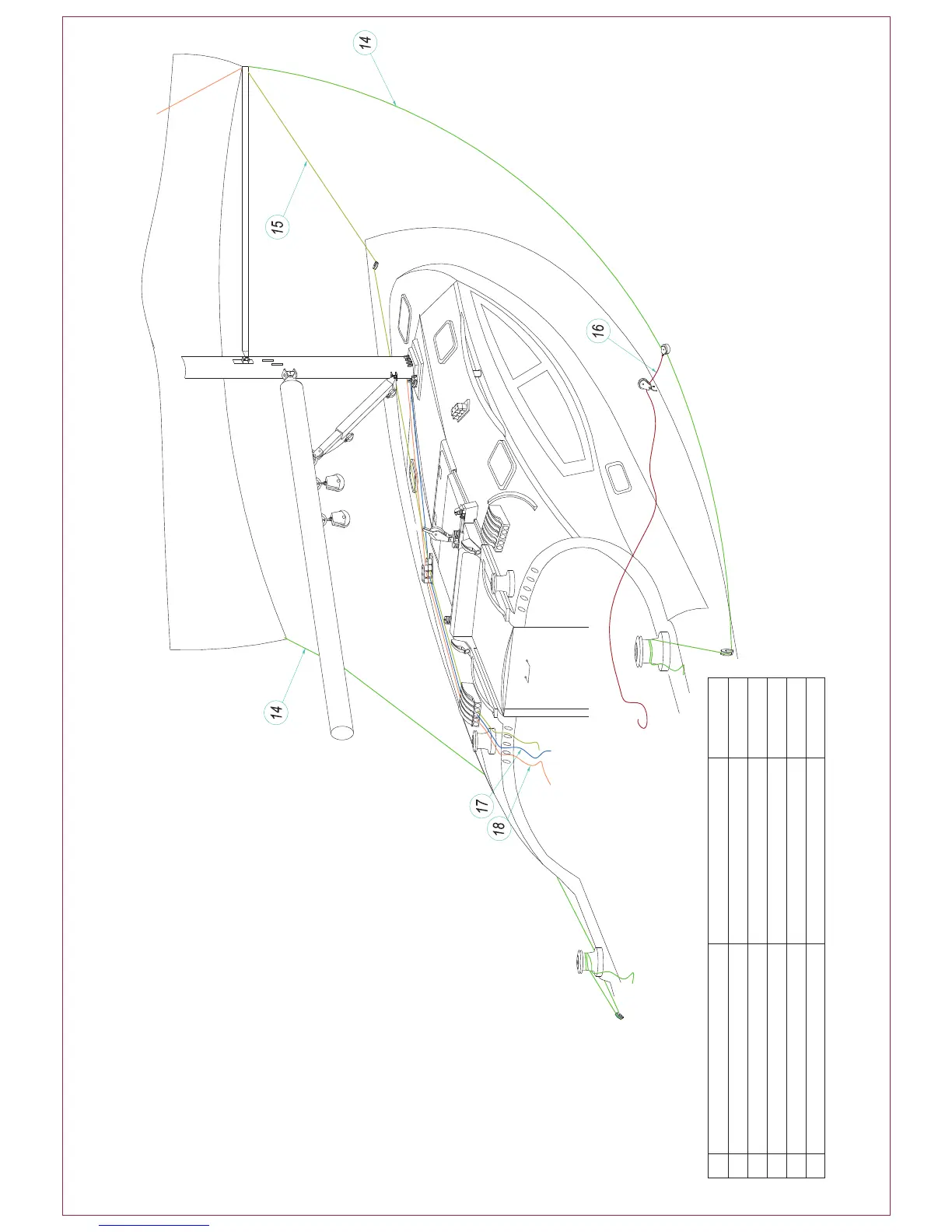 14

15

16

14

17

18