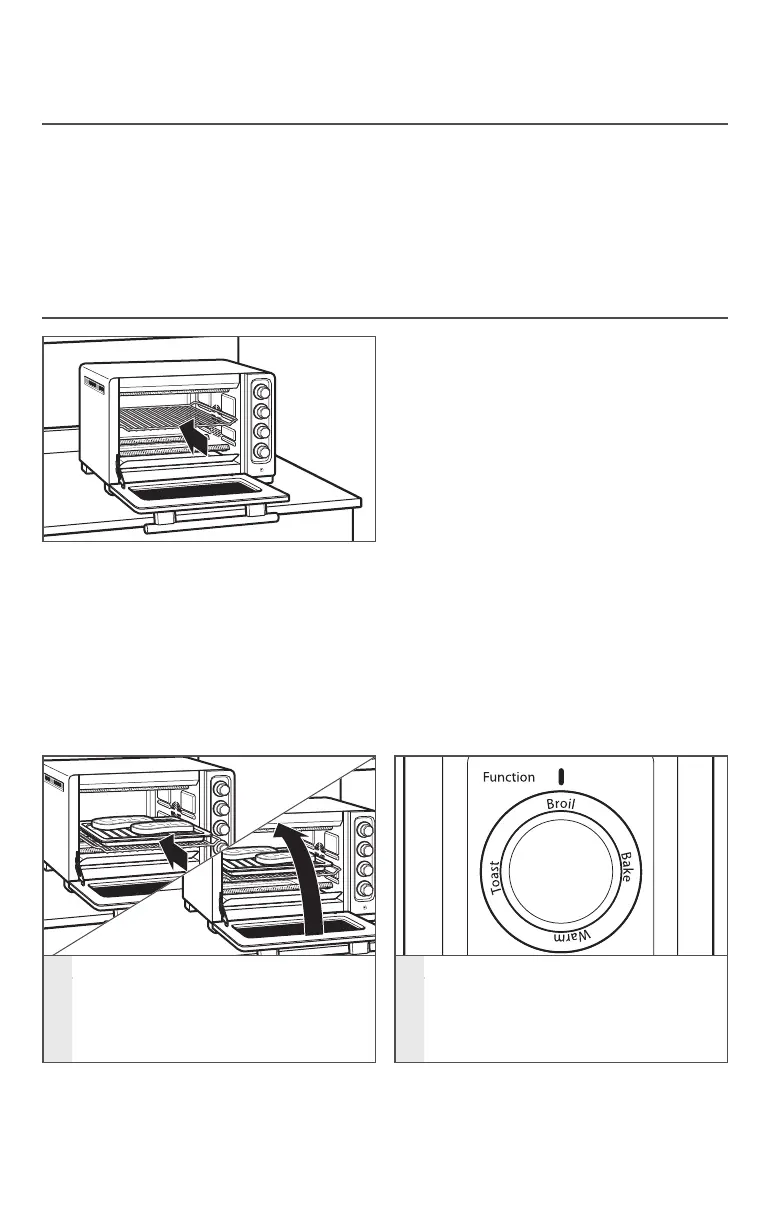 Function

Broil

Bake

Warm

Toast