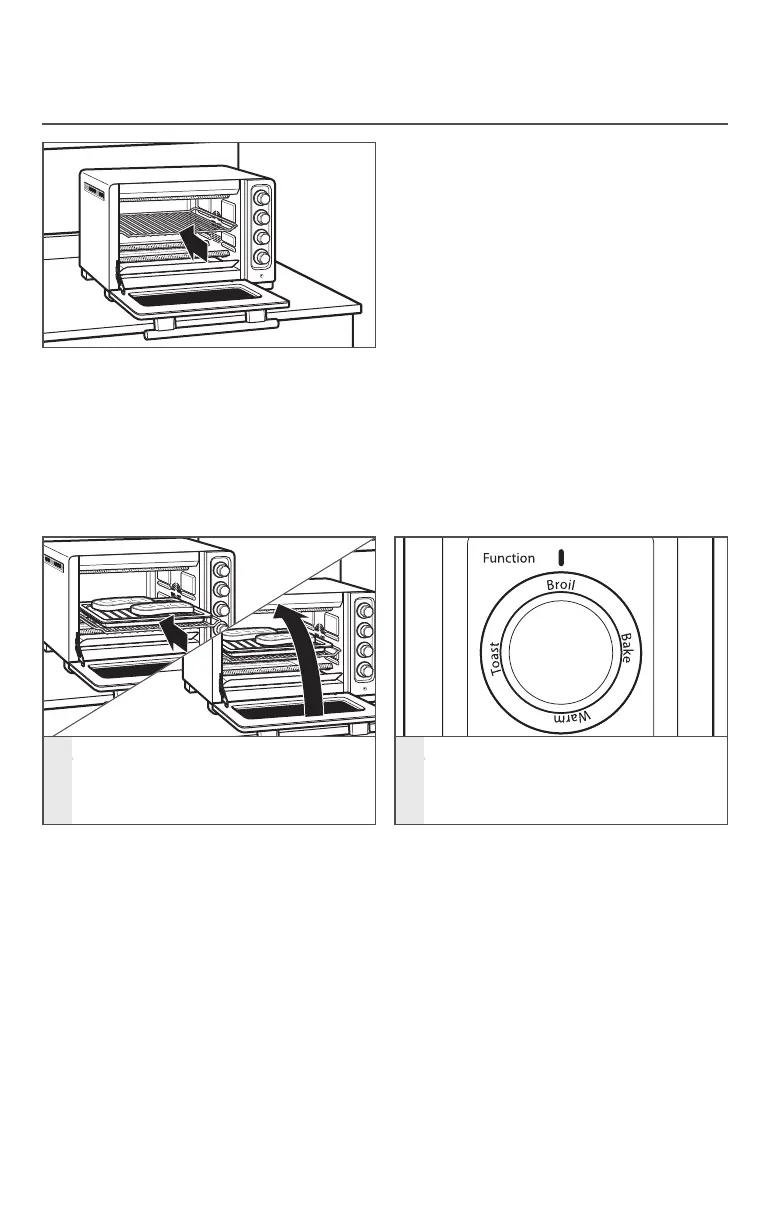 Function
Broil
Bake
Warm
Toast