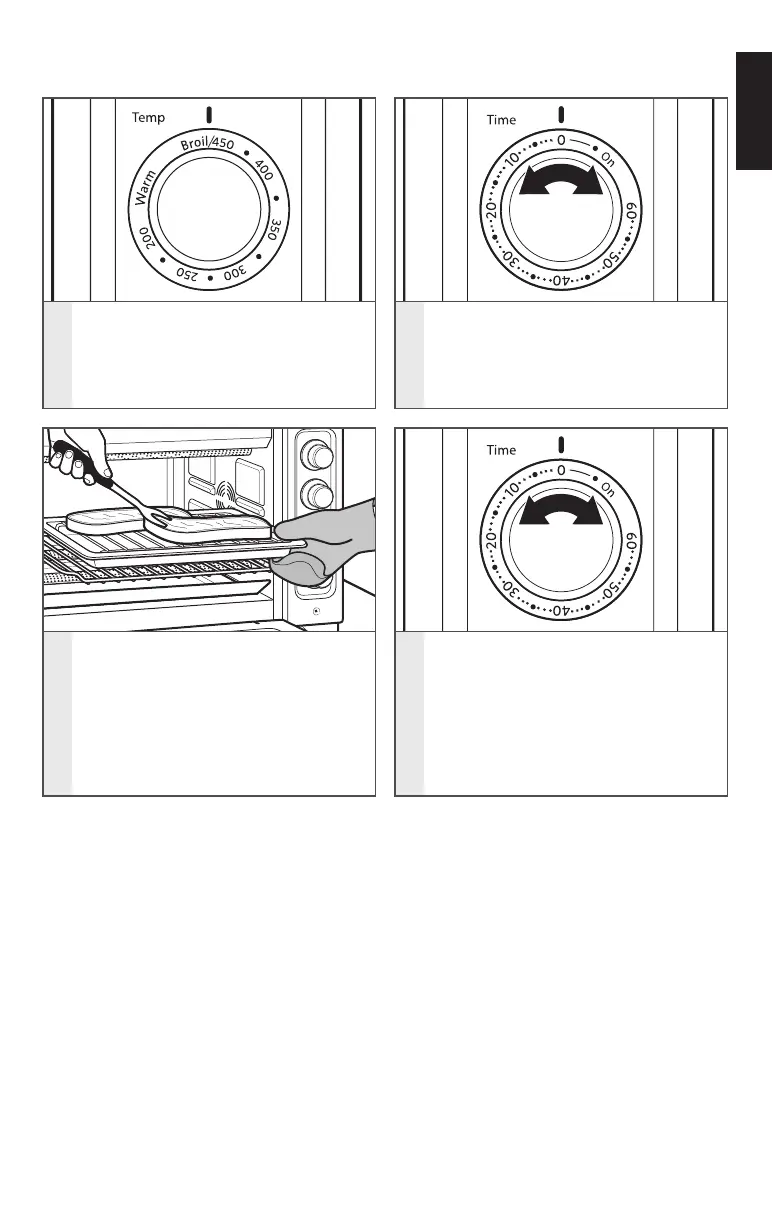 Temp
Broil/450
400
350
300
250
200
Warm

Time
0
On
60
50
40
30
20
10

Time
0
On
60
50
40
30
20
10