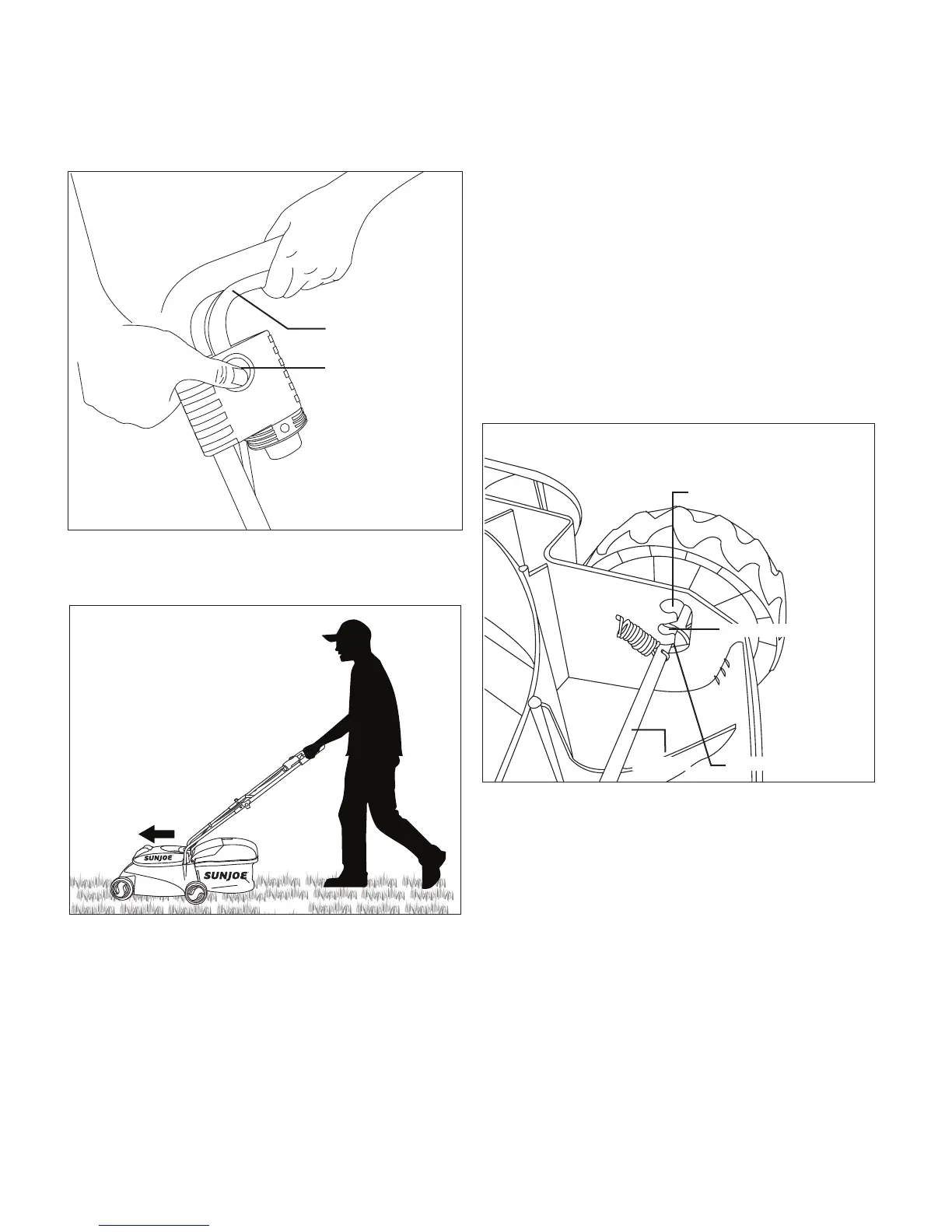 SUNJOE

SUNJOE