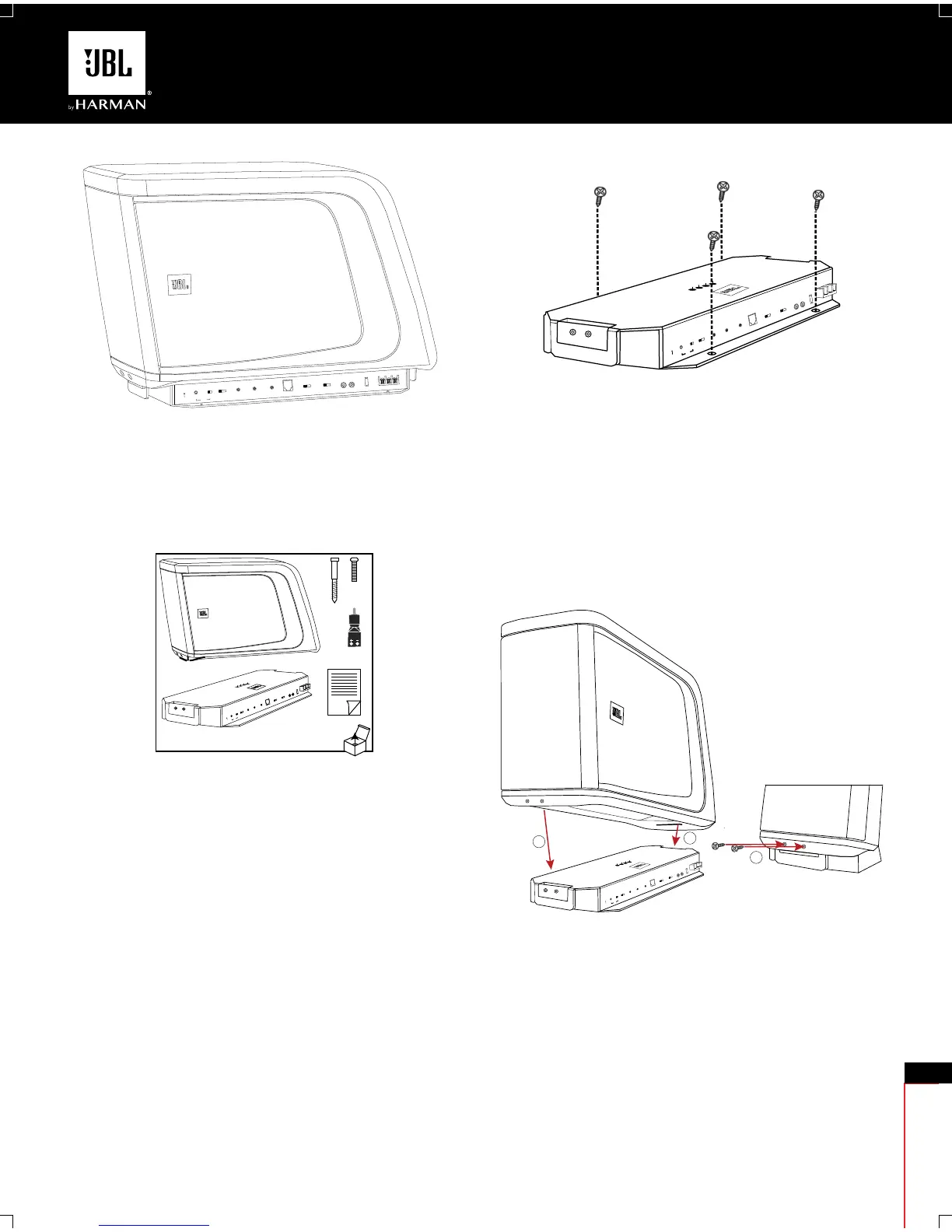 JBL

by HARMAN

JBL

JBL

JBL