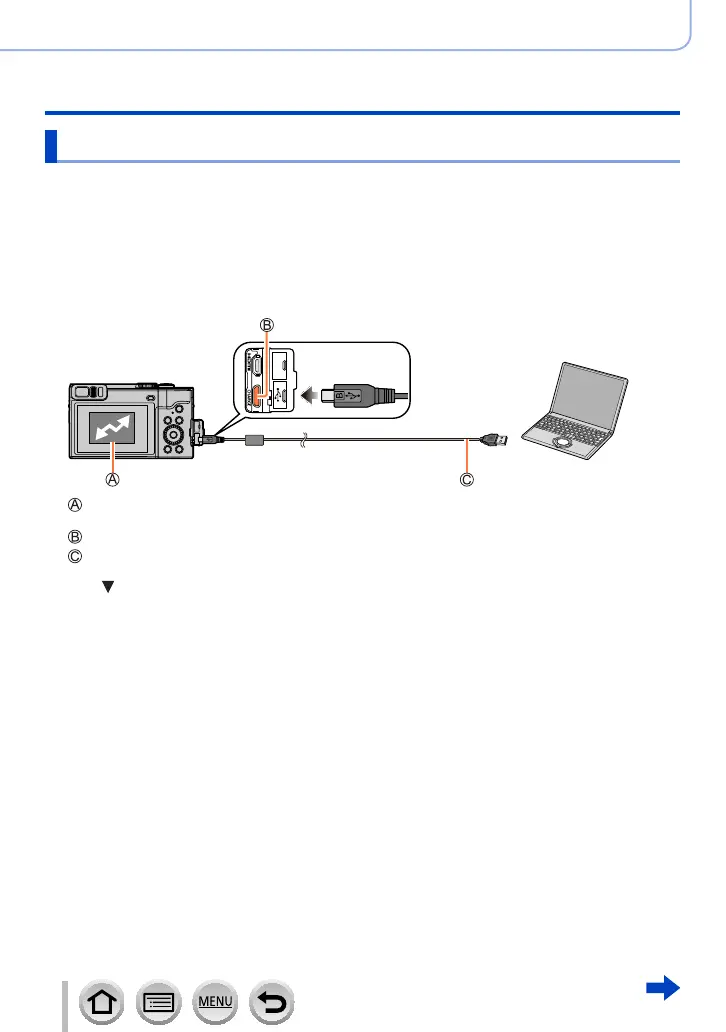 Ⓑ

Ⓐ

Ⓒ

Ⓐ

Ⓑ
Ⓒ

▼

MENU