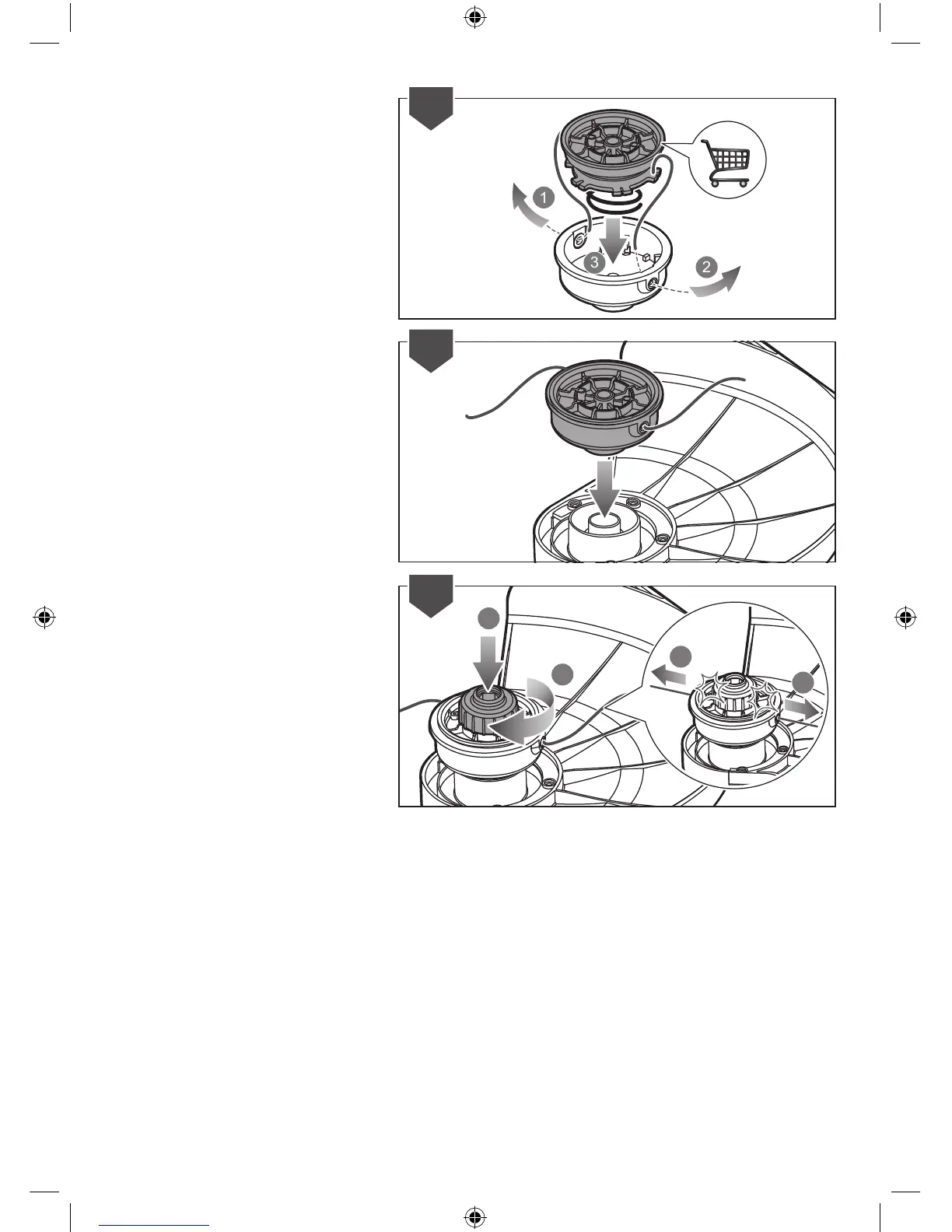 1

3

2