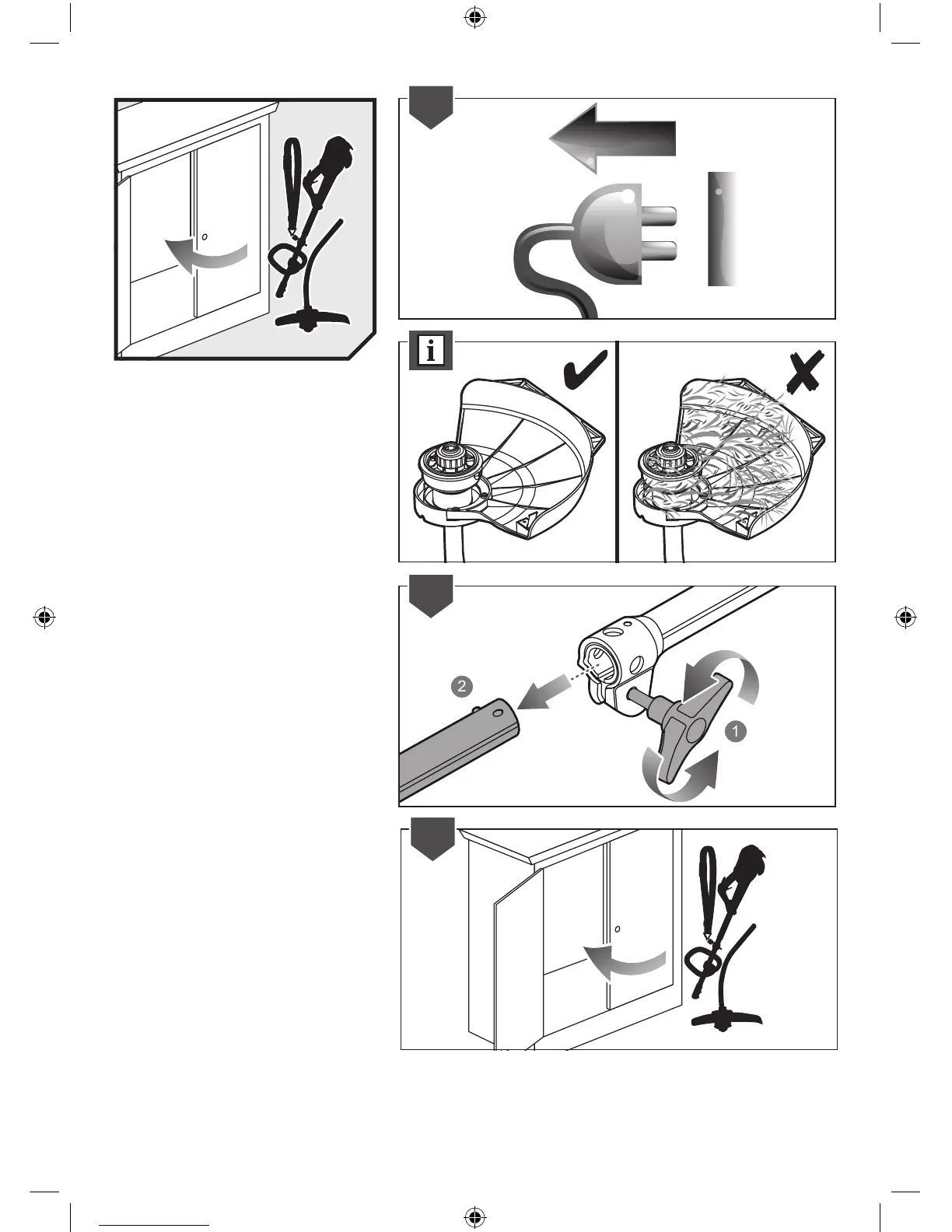 i

2

1