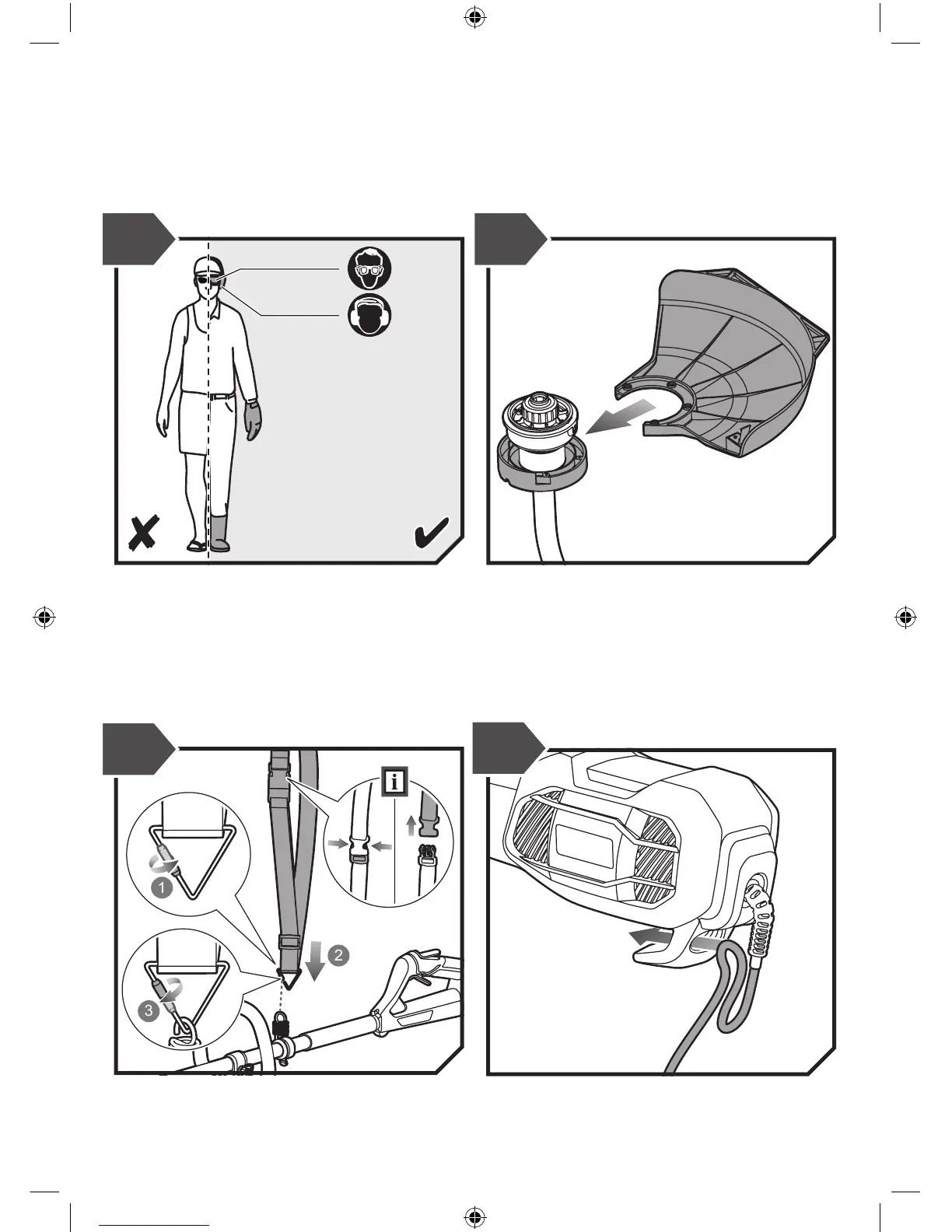 i

1

2

3