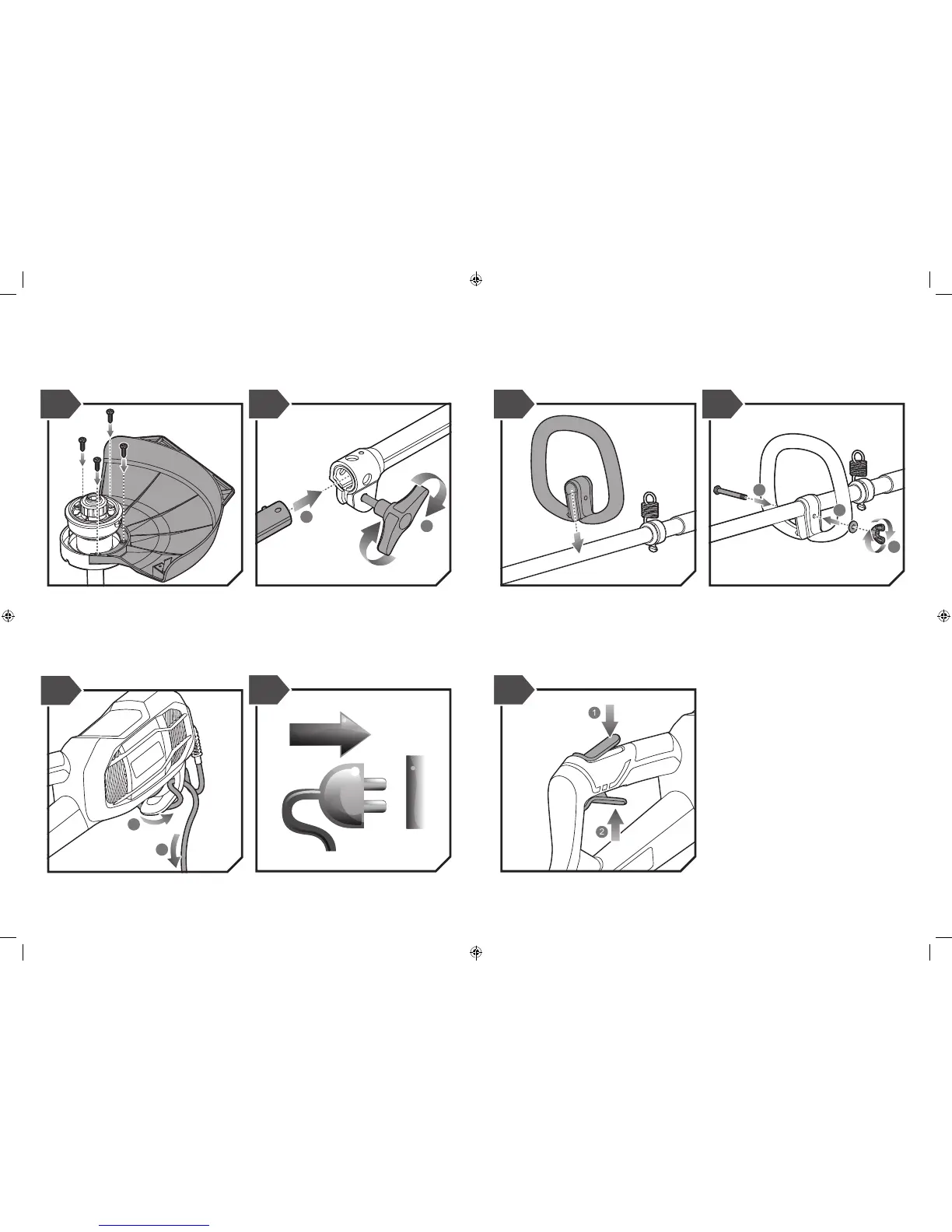 1

2