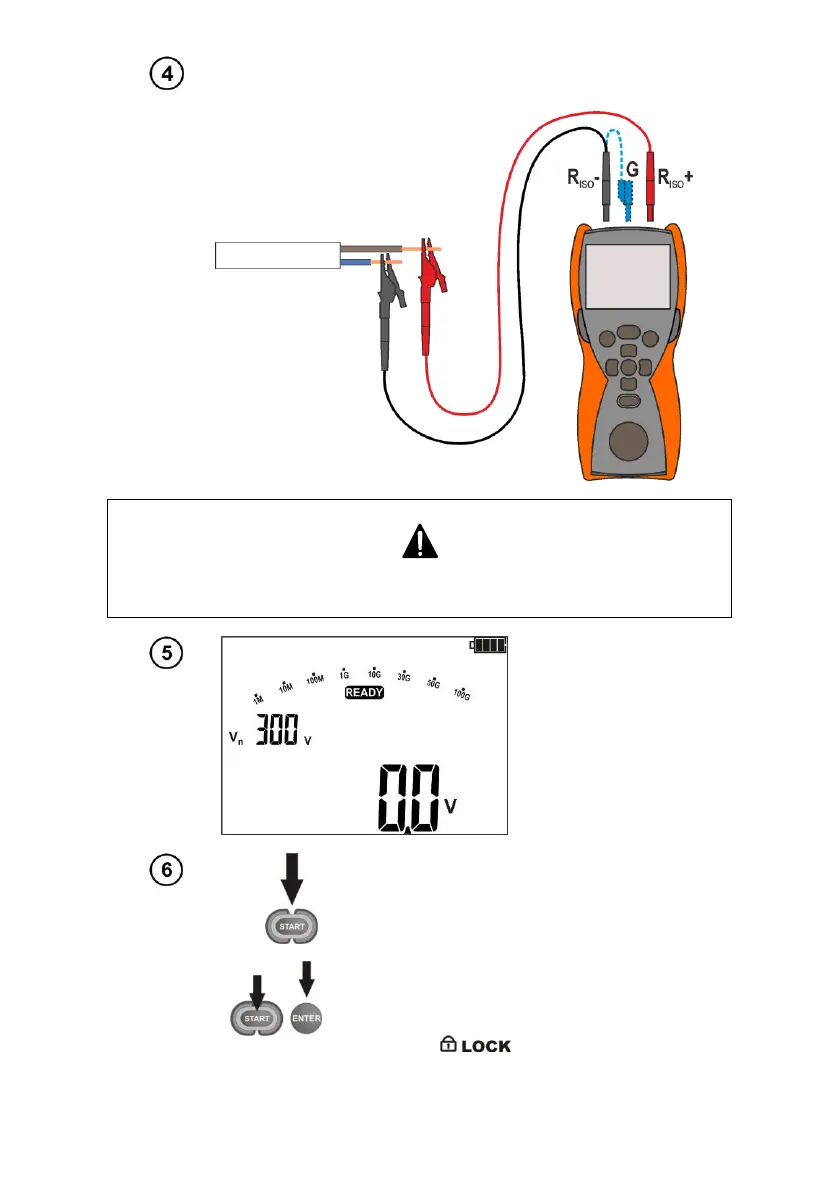 4

$R_{ISO}$- G $R_{ISO}$+

5

1M 10M 100M 1G 10G 30G 50G 100G

READY

$V_n$ 300 V

0.0 V

6

START

START ENTER

LOCK