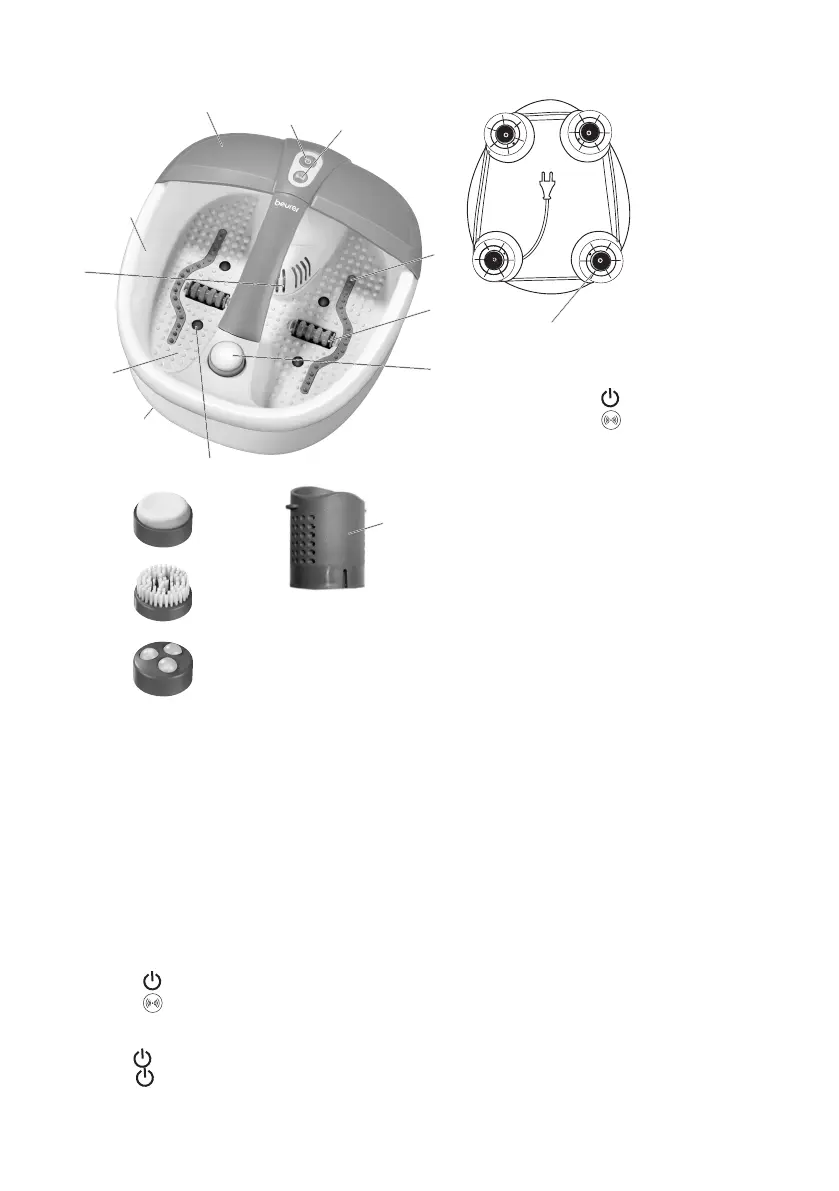 beurer