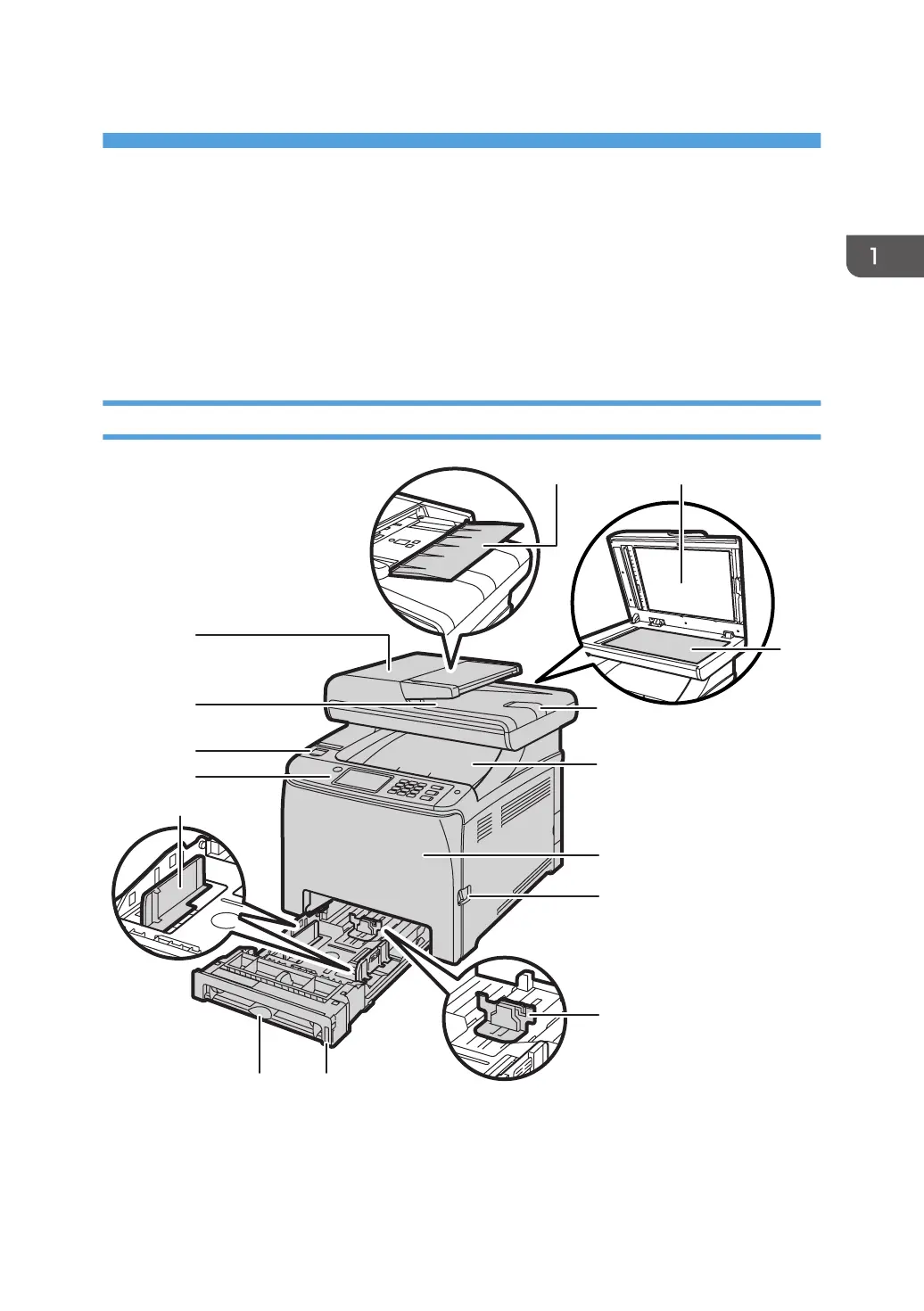 1