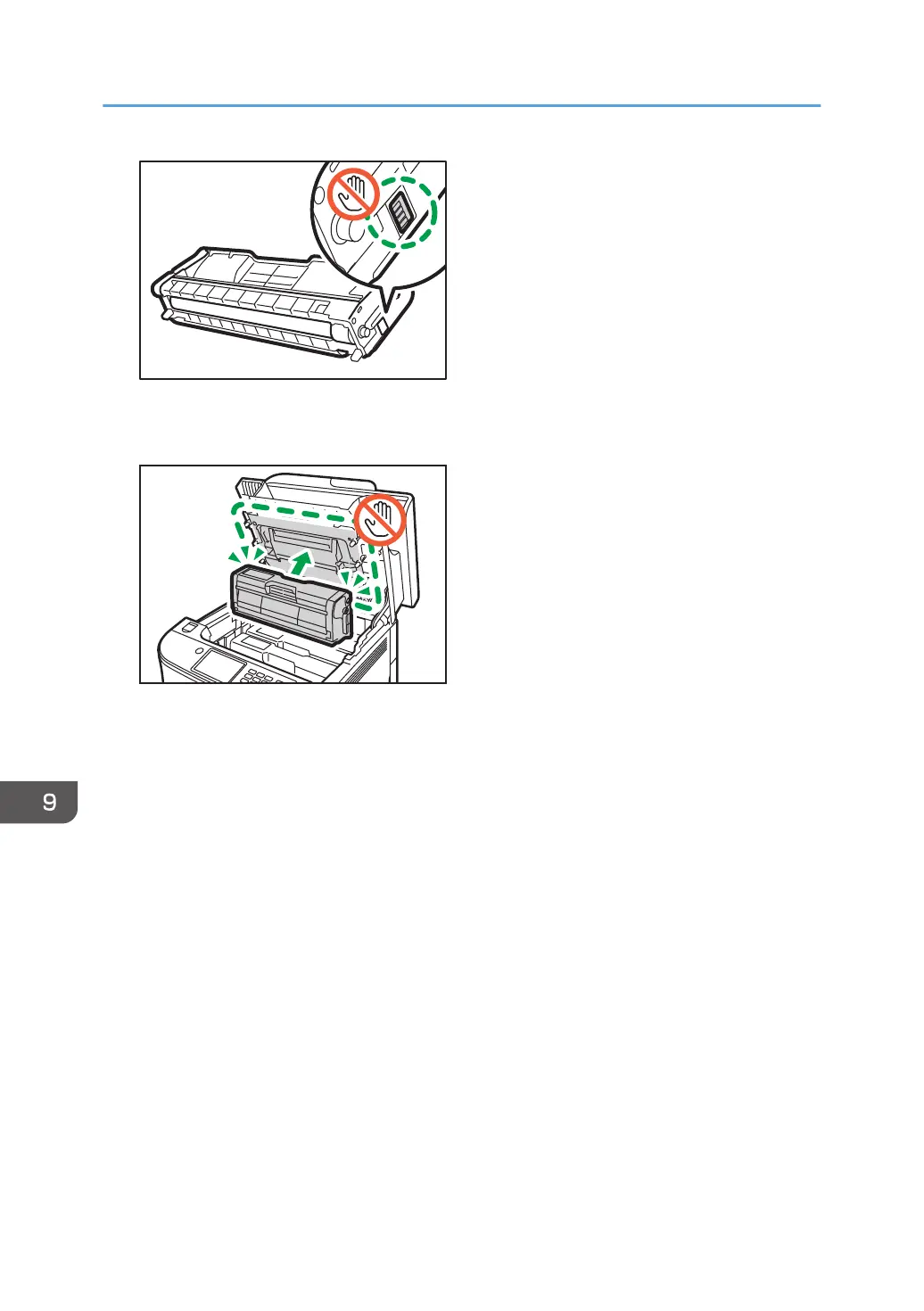 9