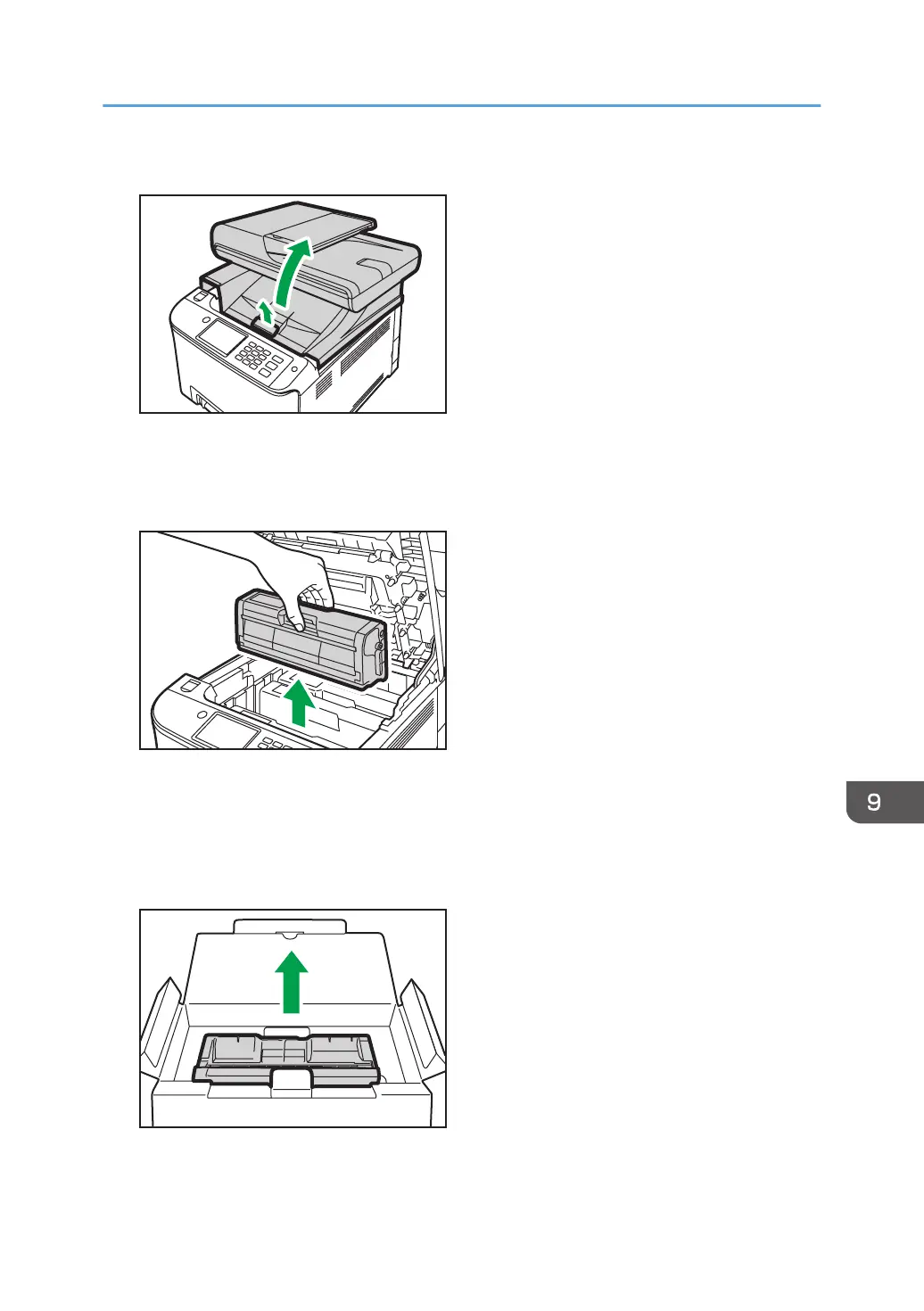 9