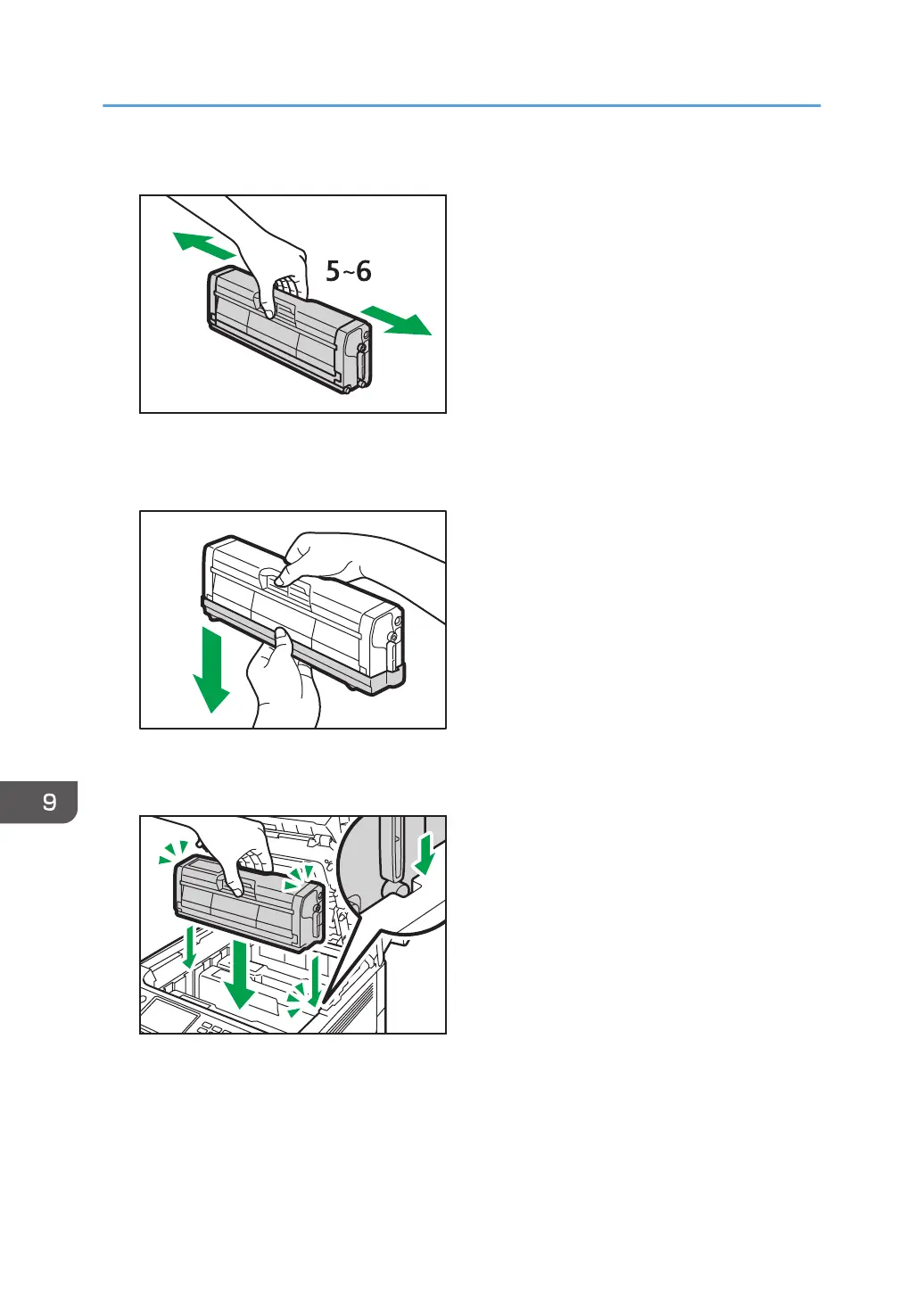 5~6

9