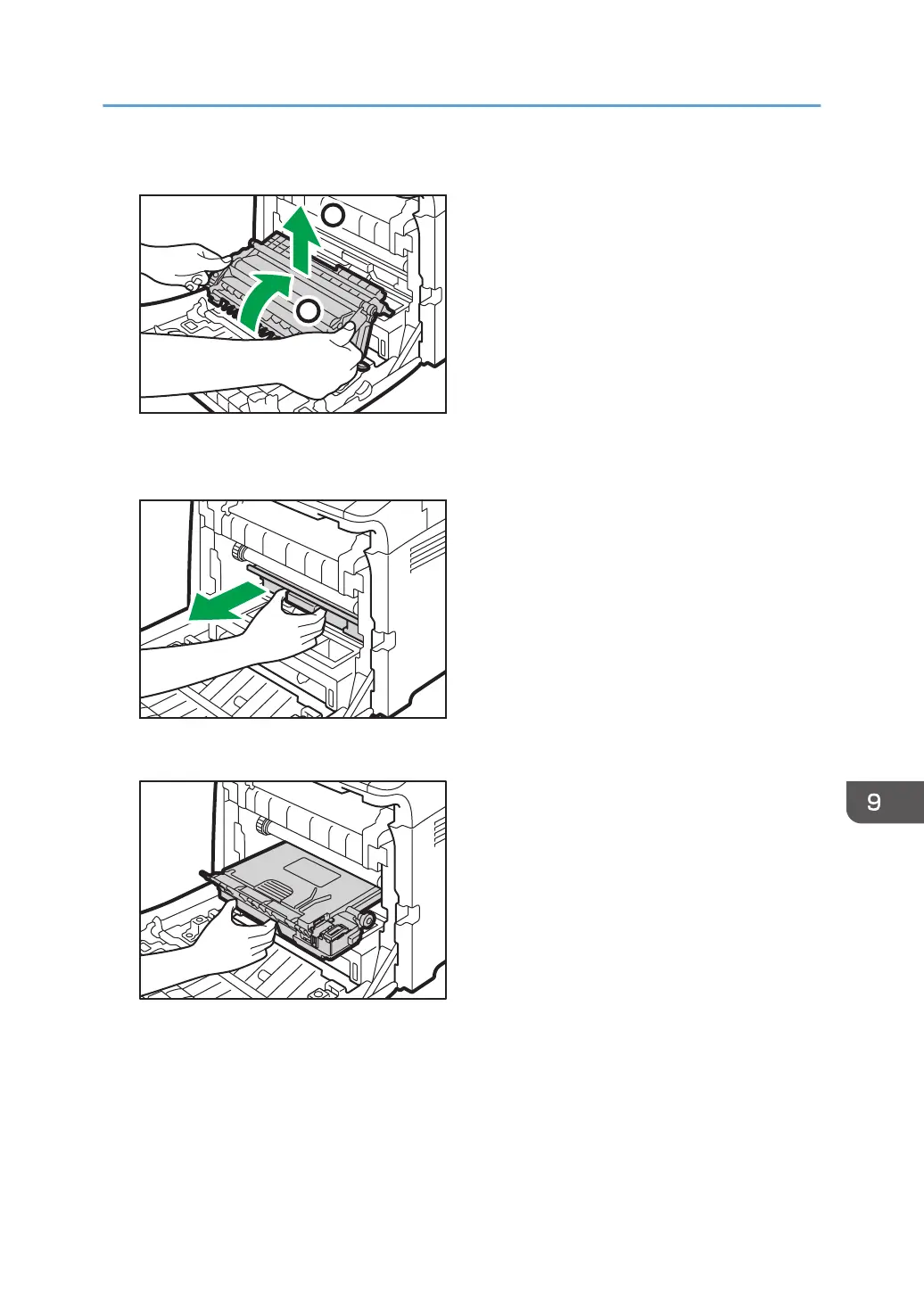 9