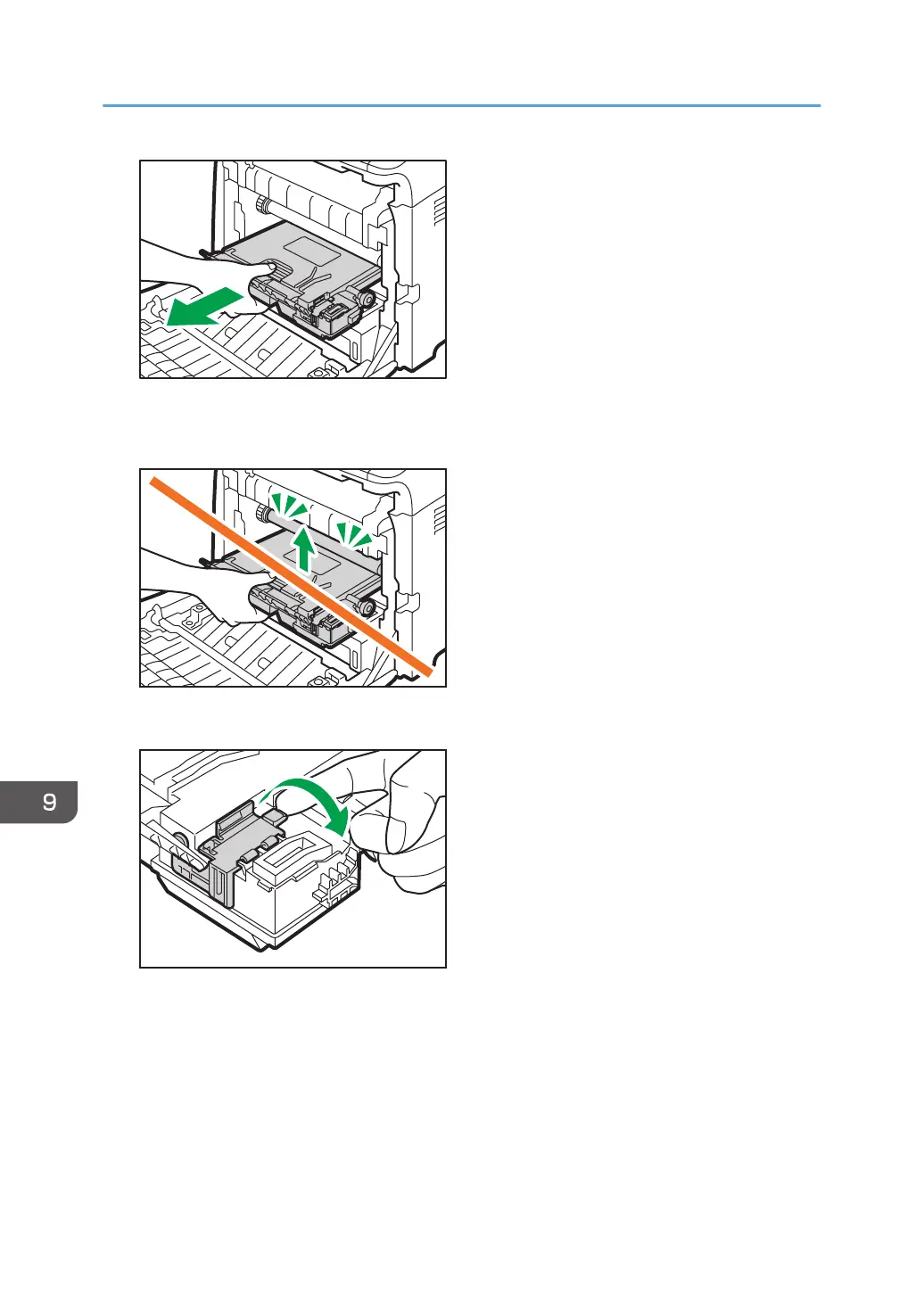 9