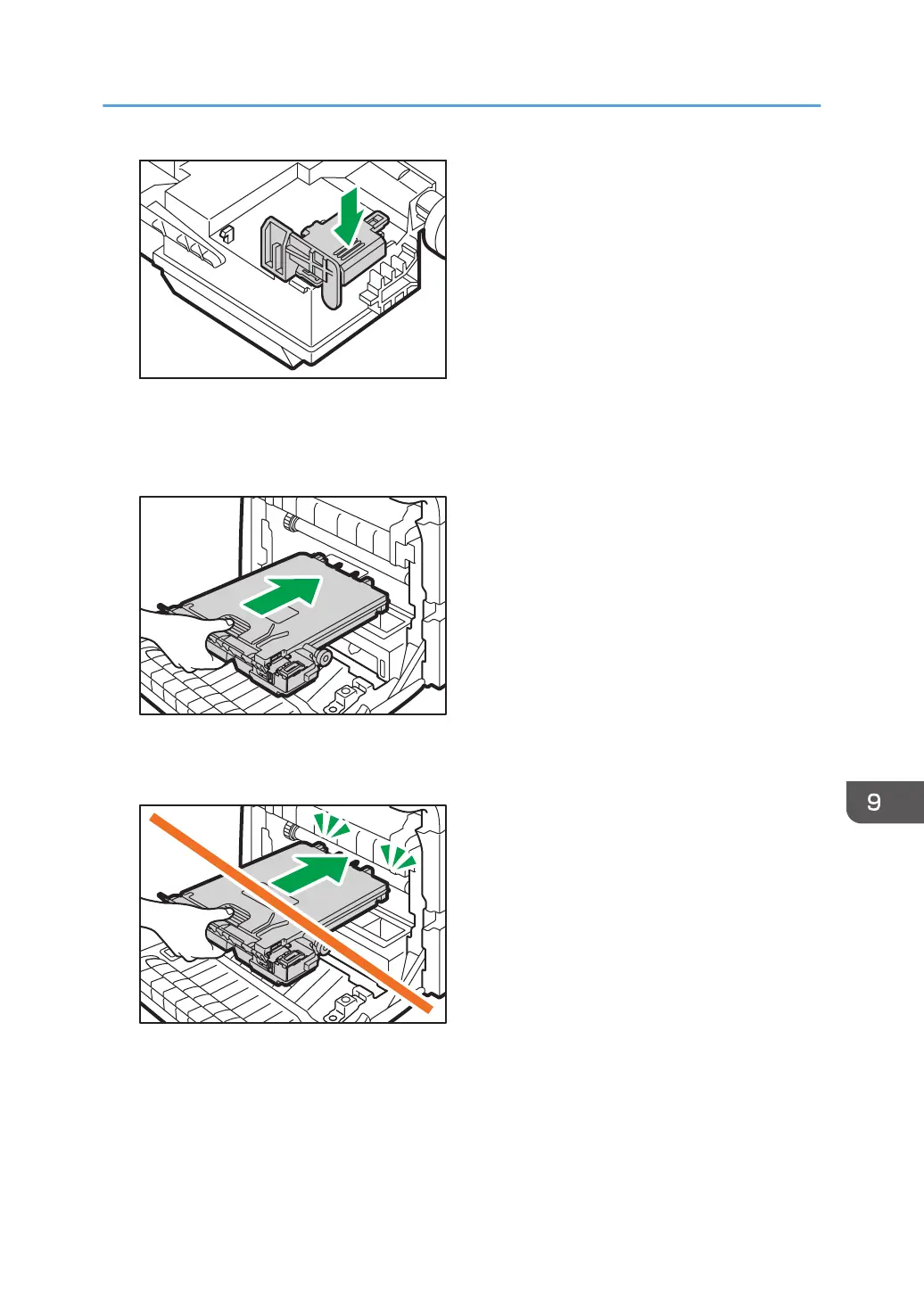 9