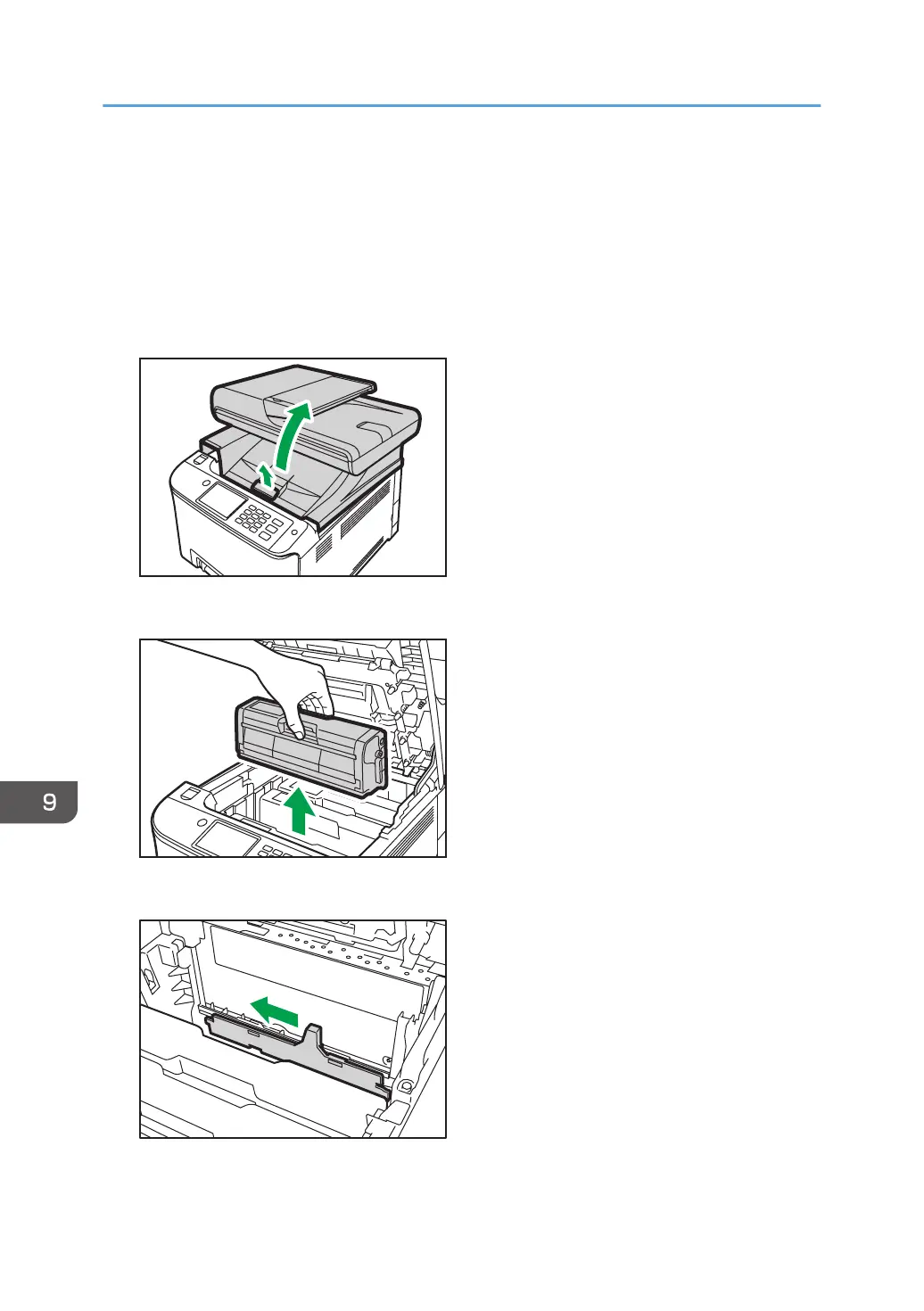 9