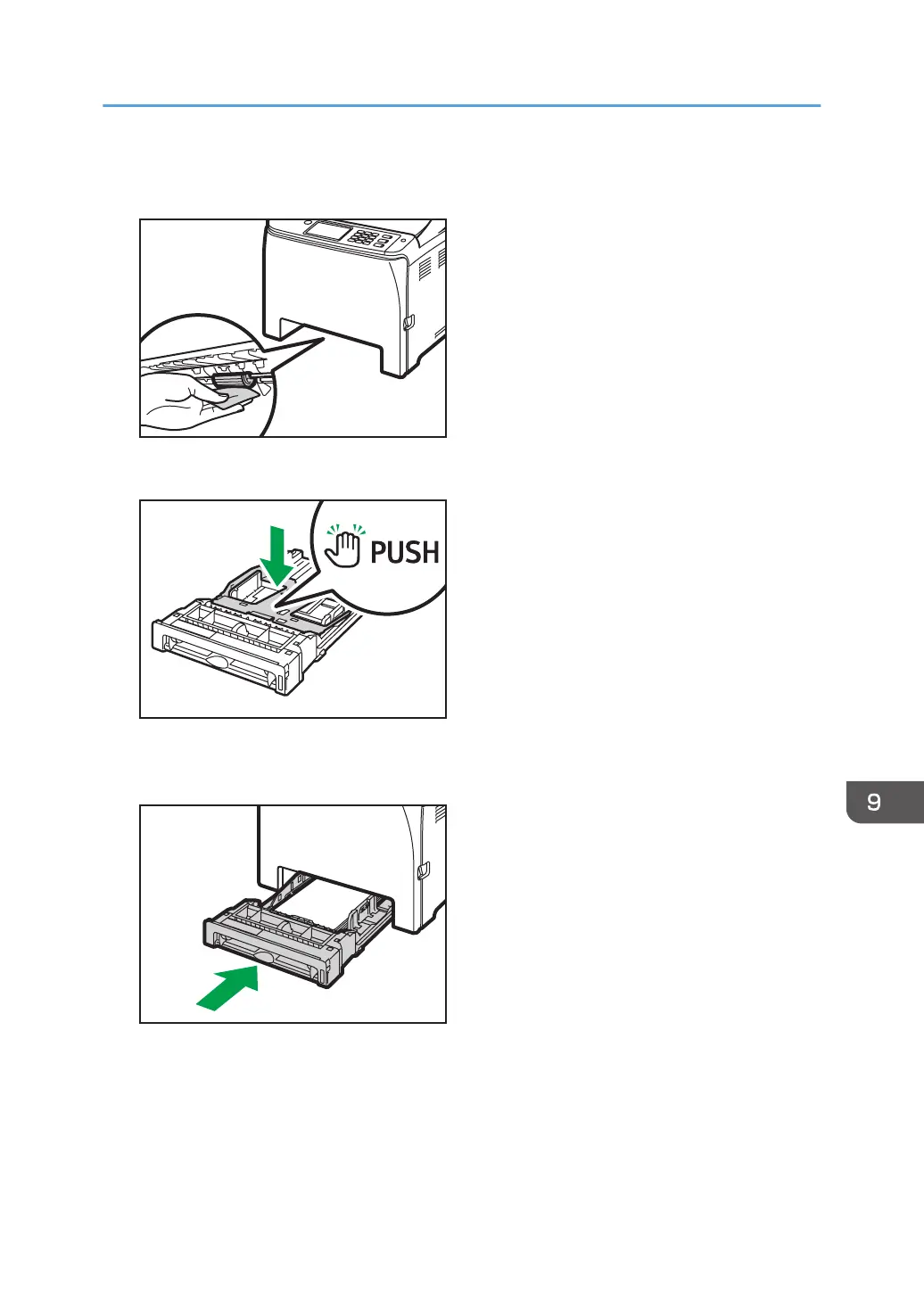 PUSH

9