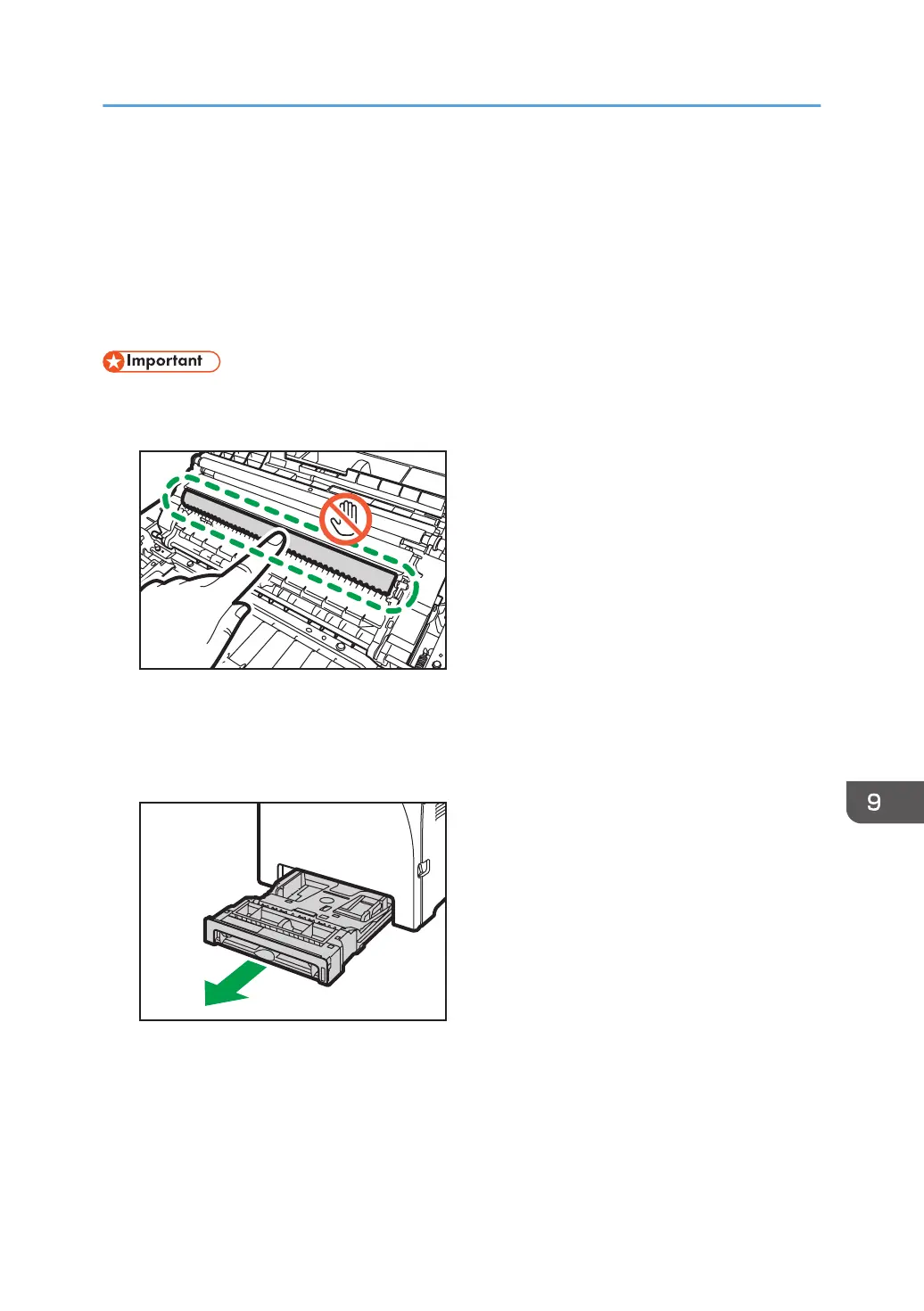 Important

9