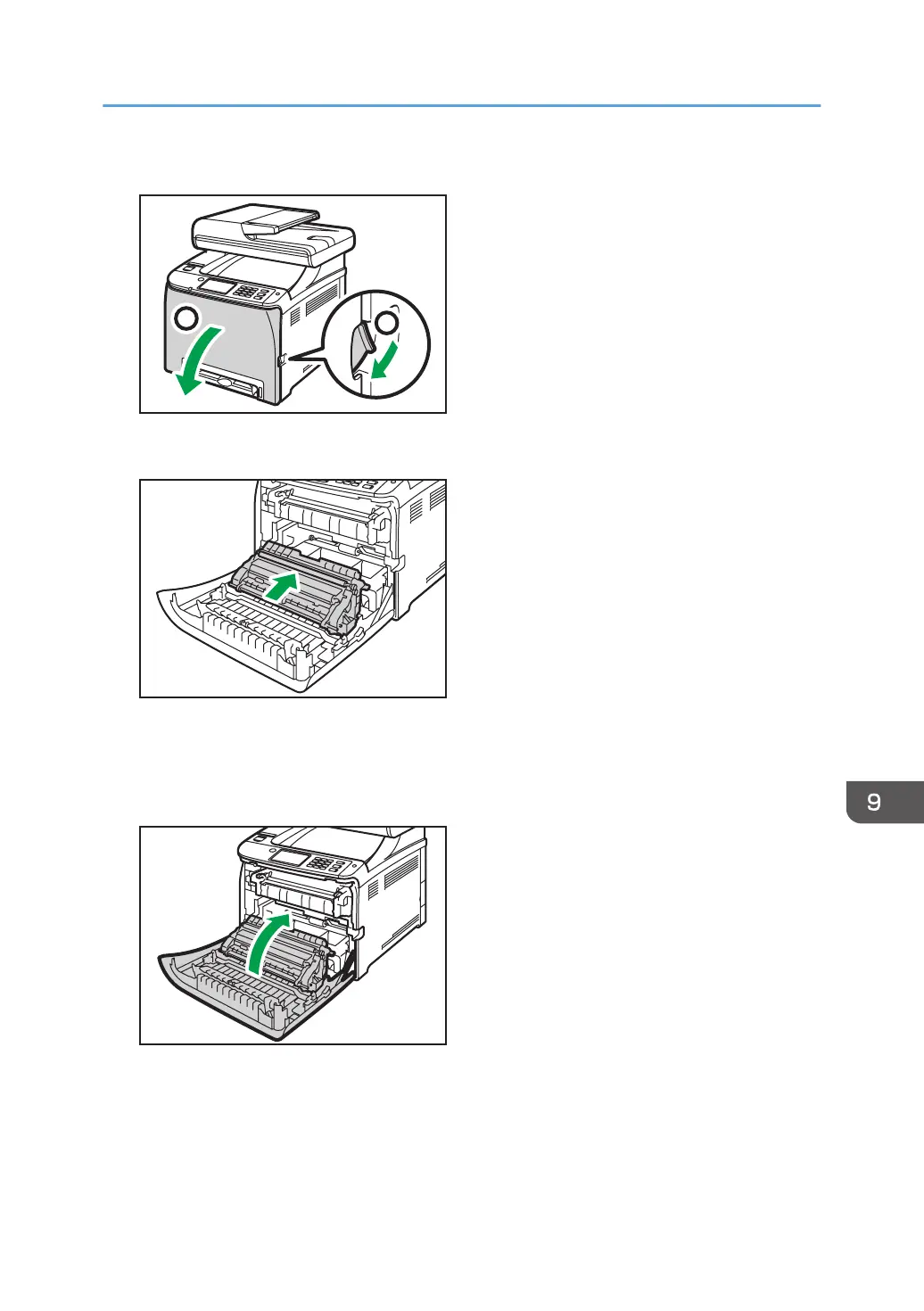 9