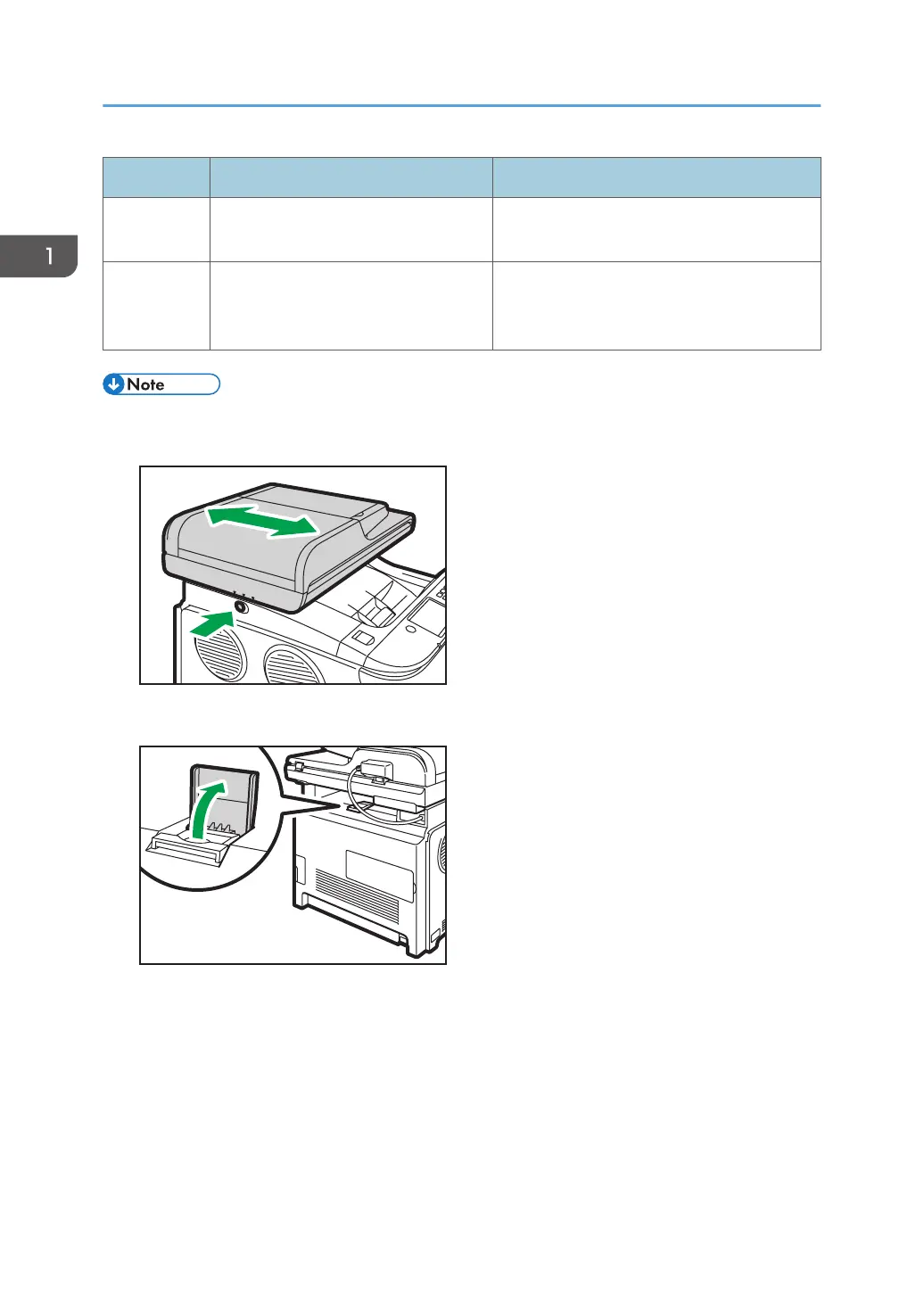 1

Note