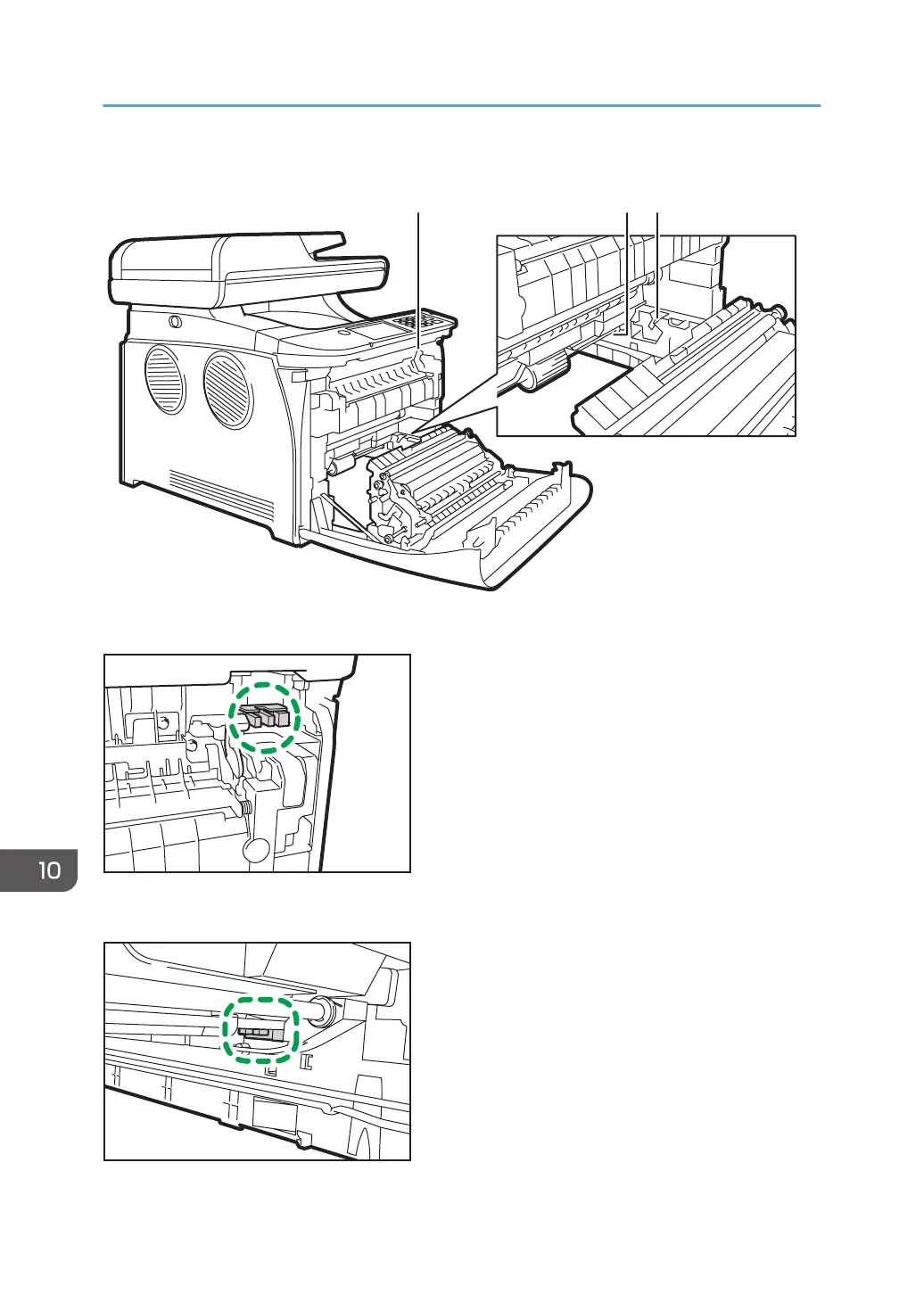 10