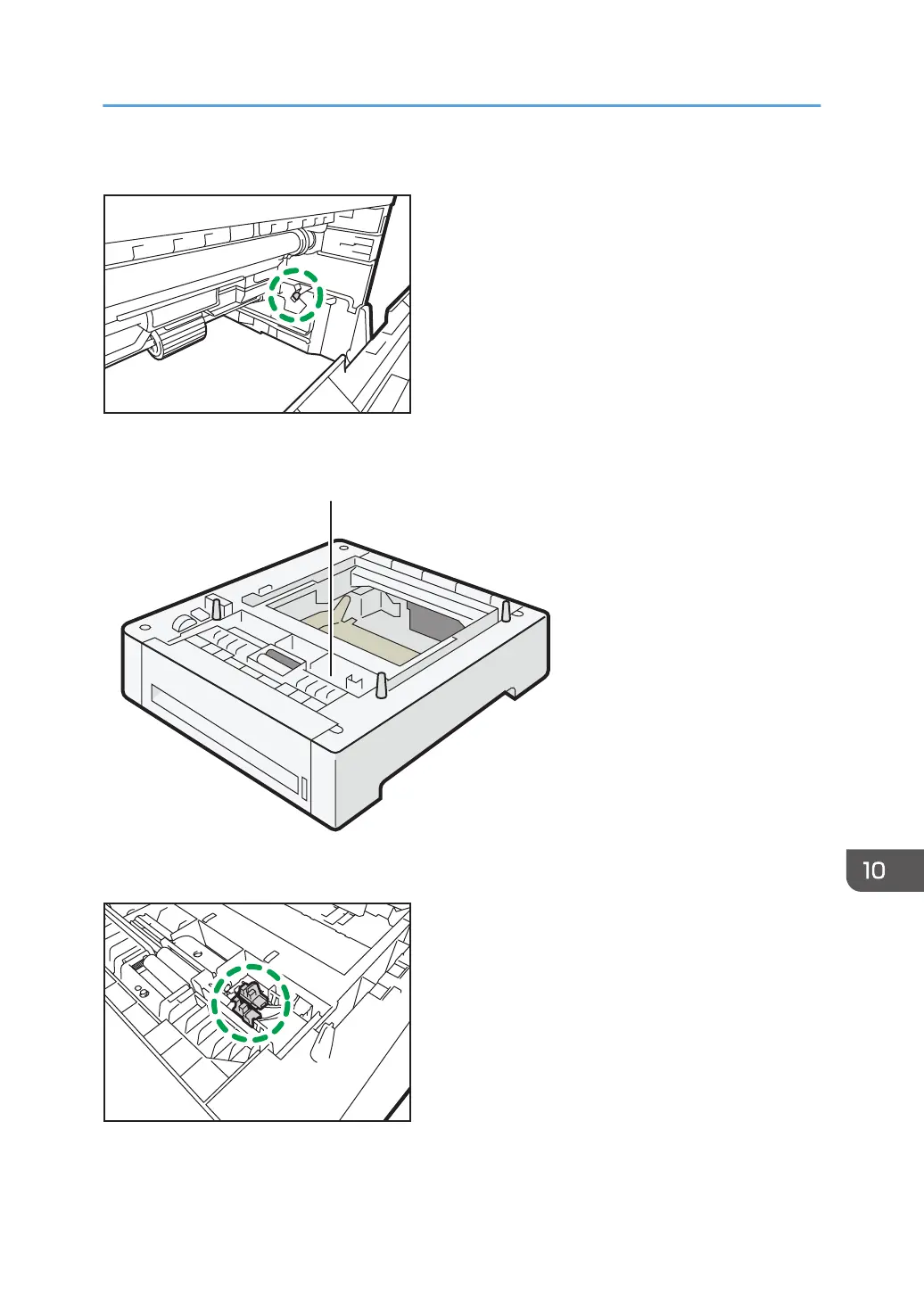 10