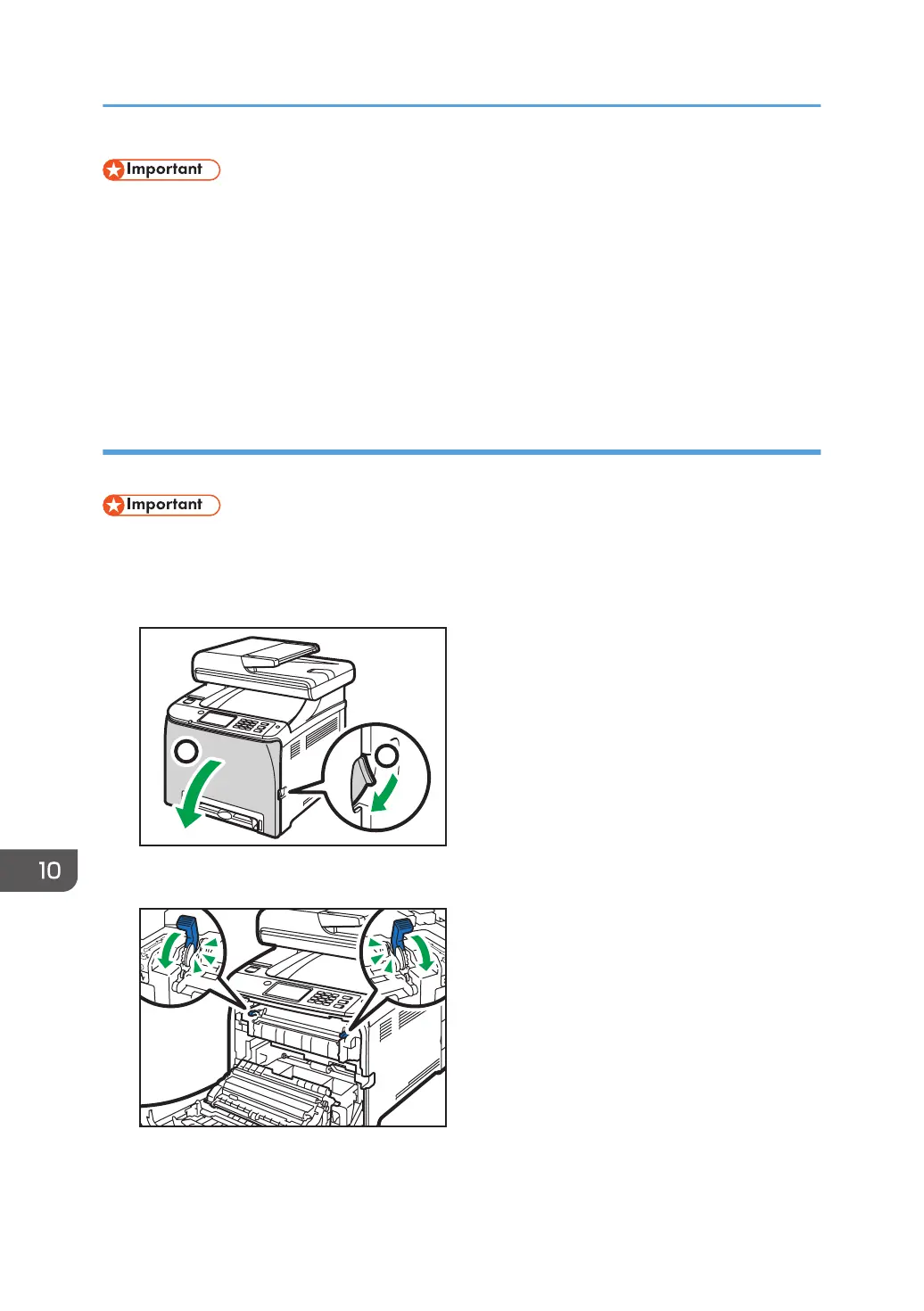 Important

Important

10