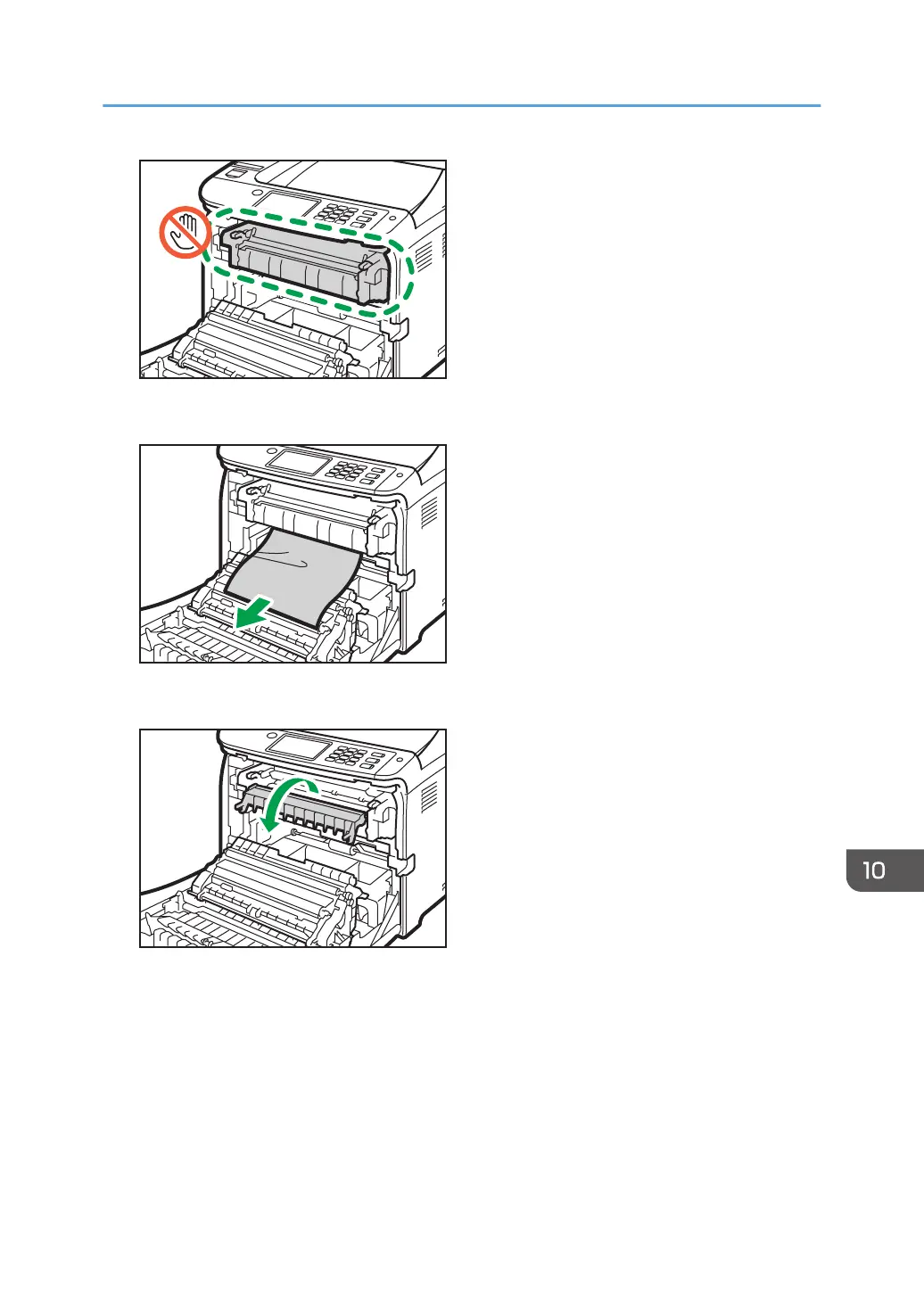 10