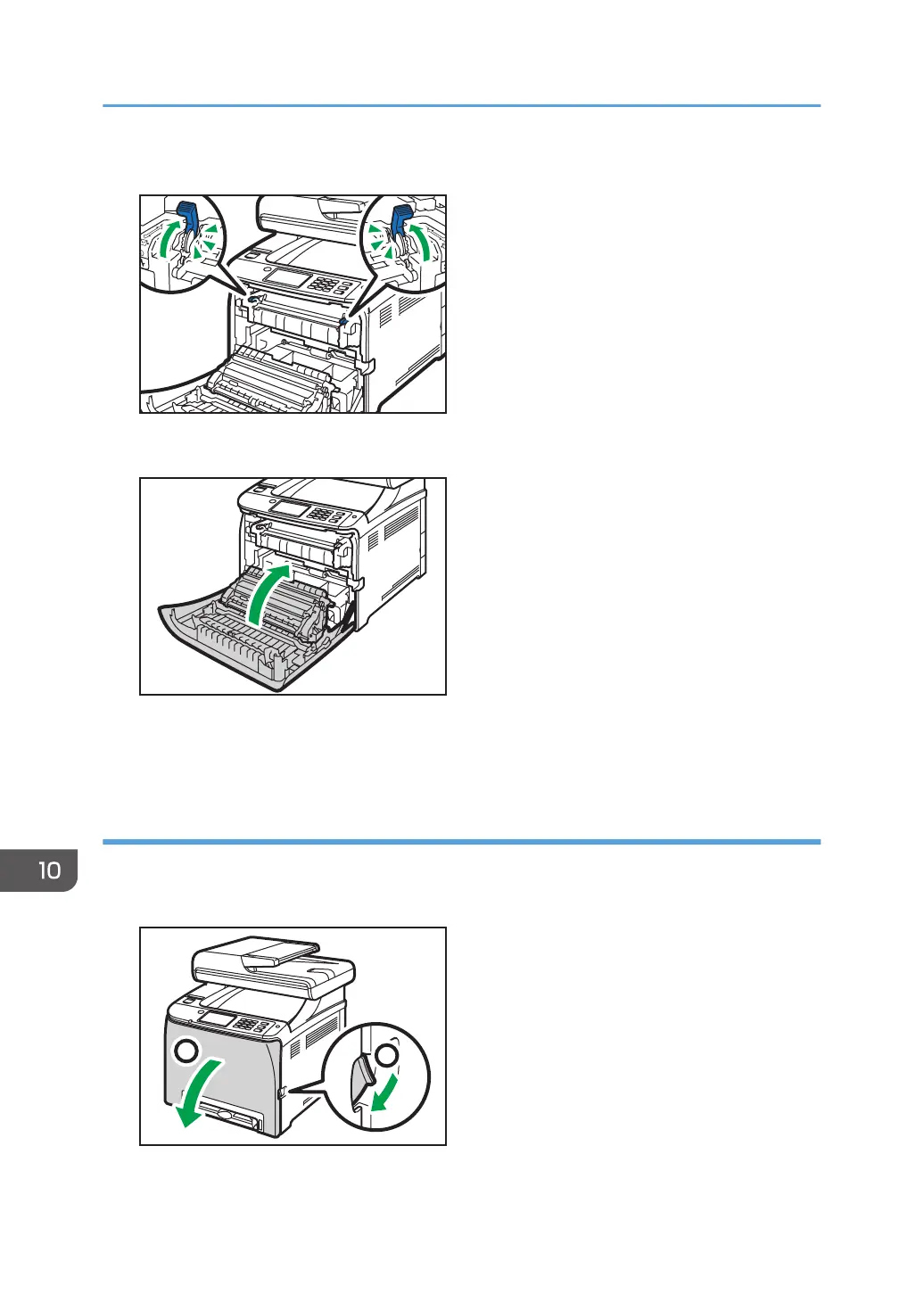 10