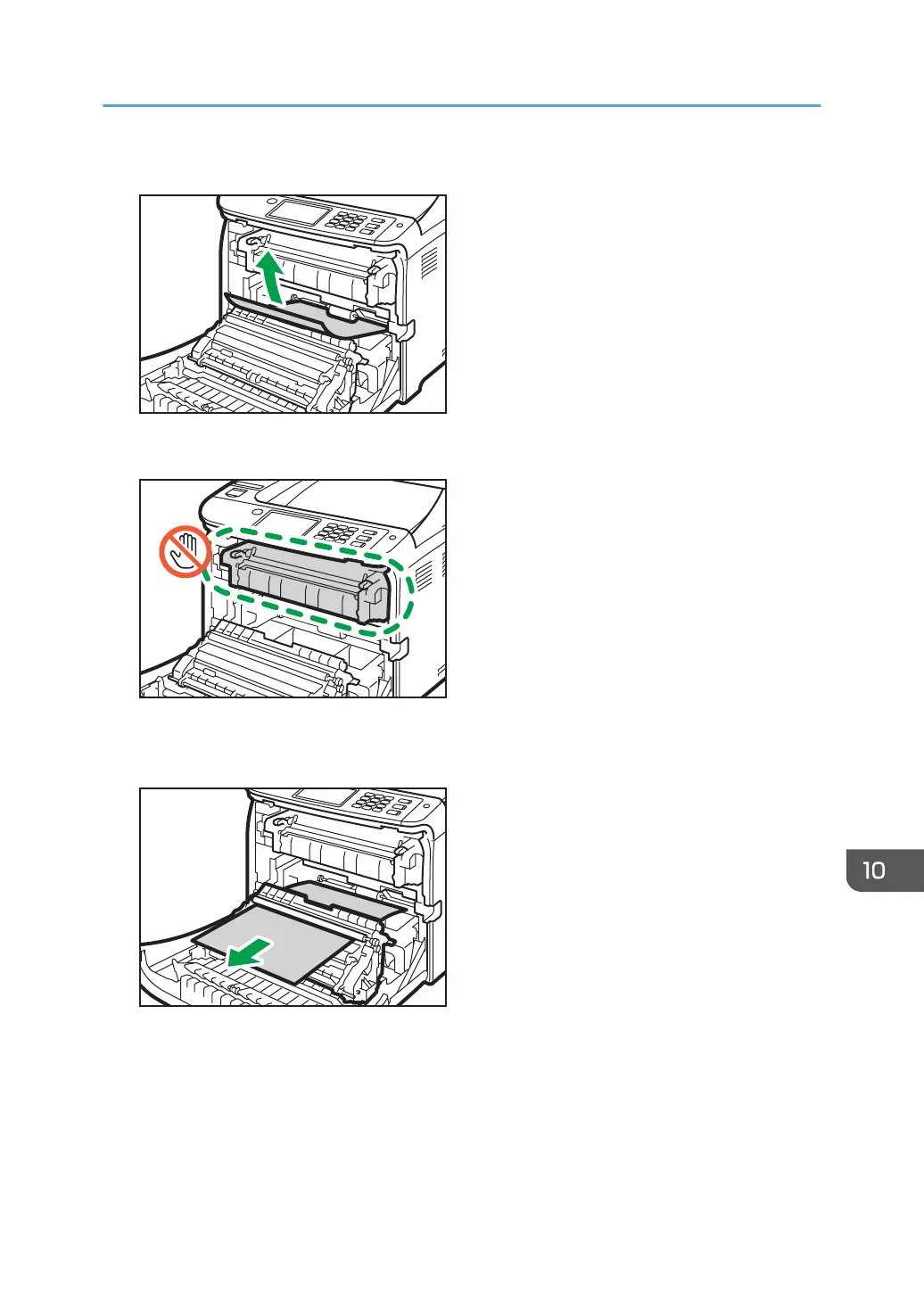 10