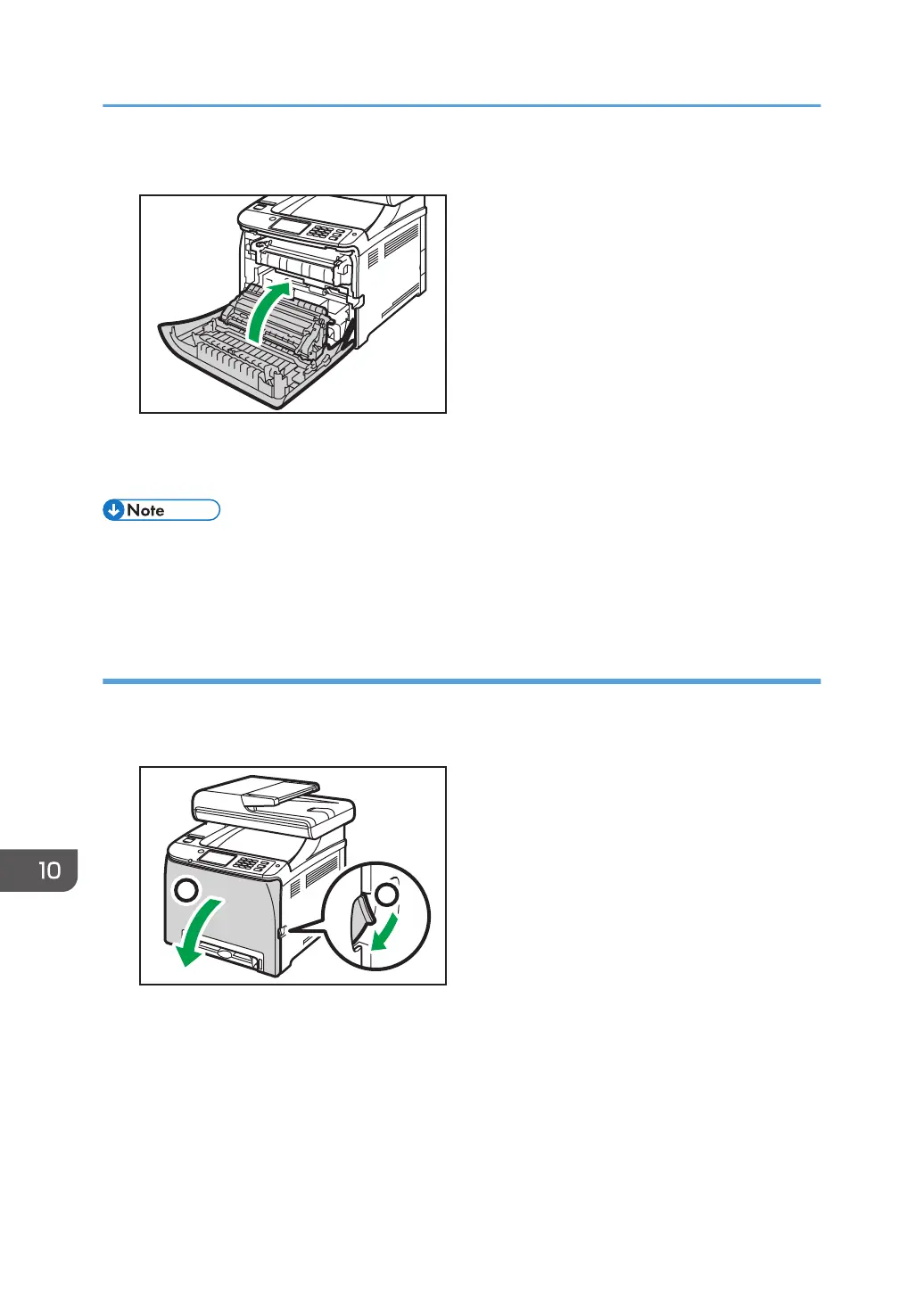 Note

10