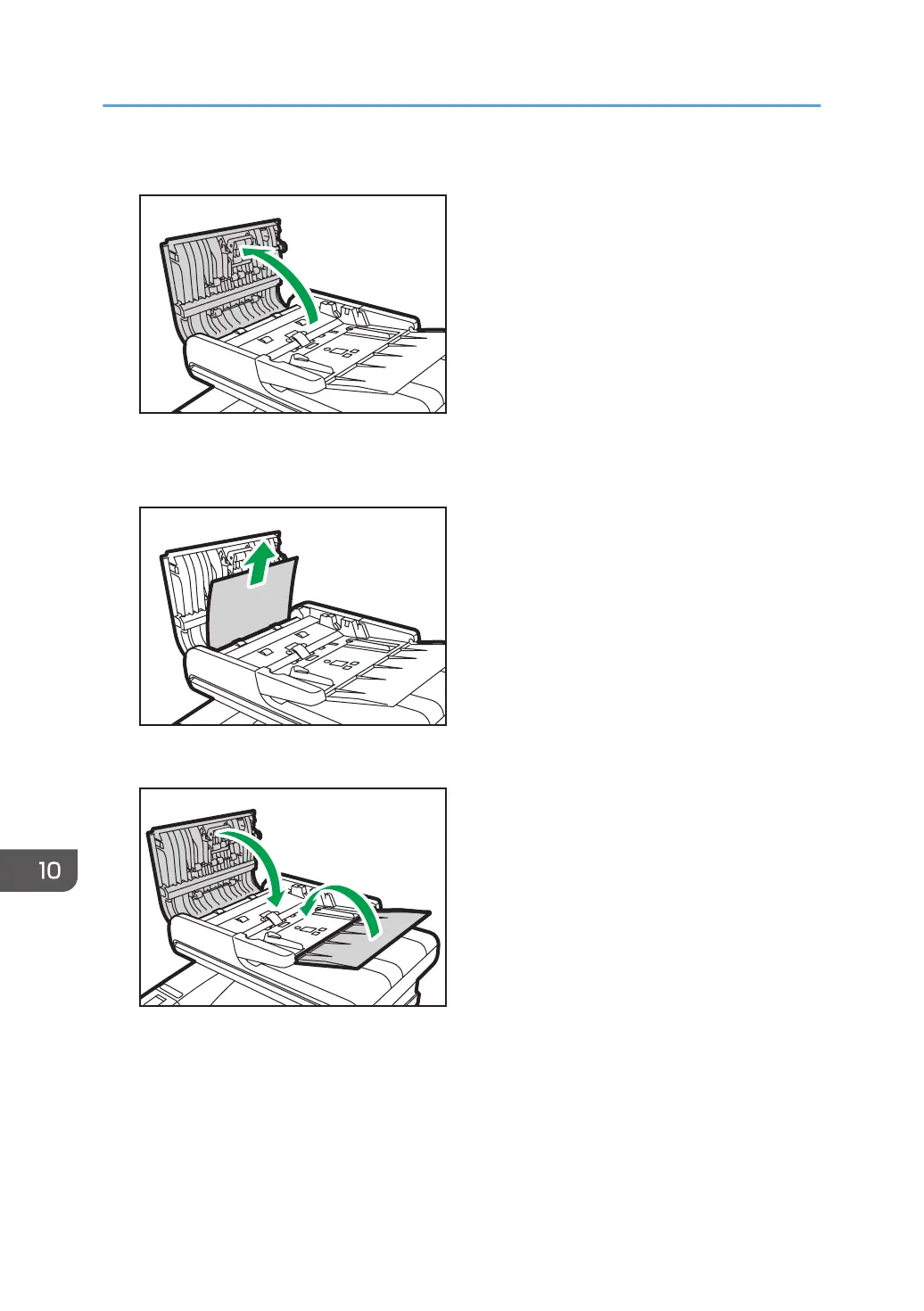 10