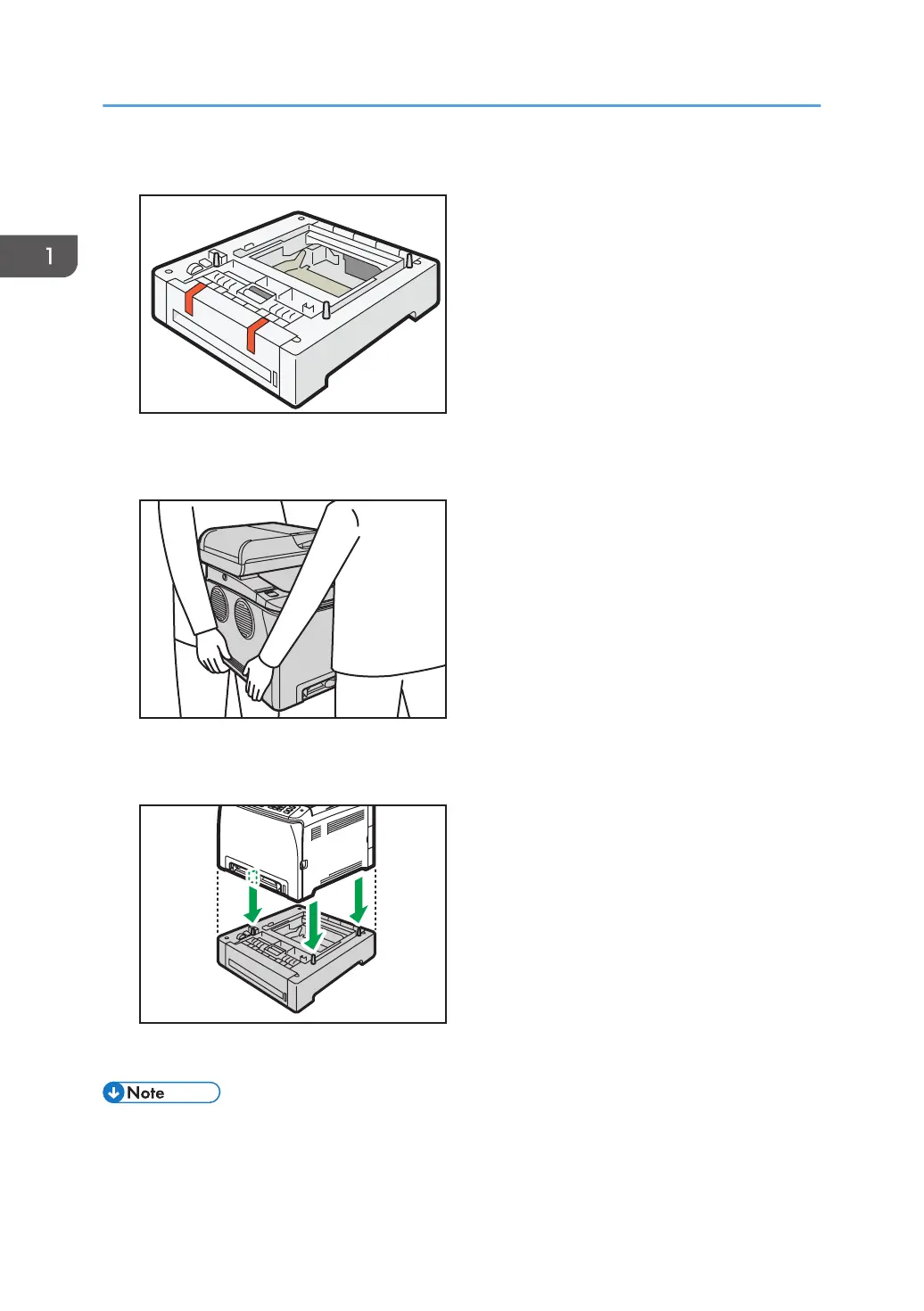 1

Note