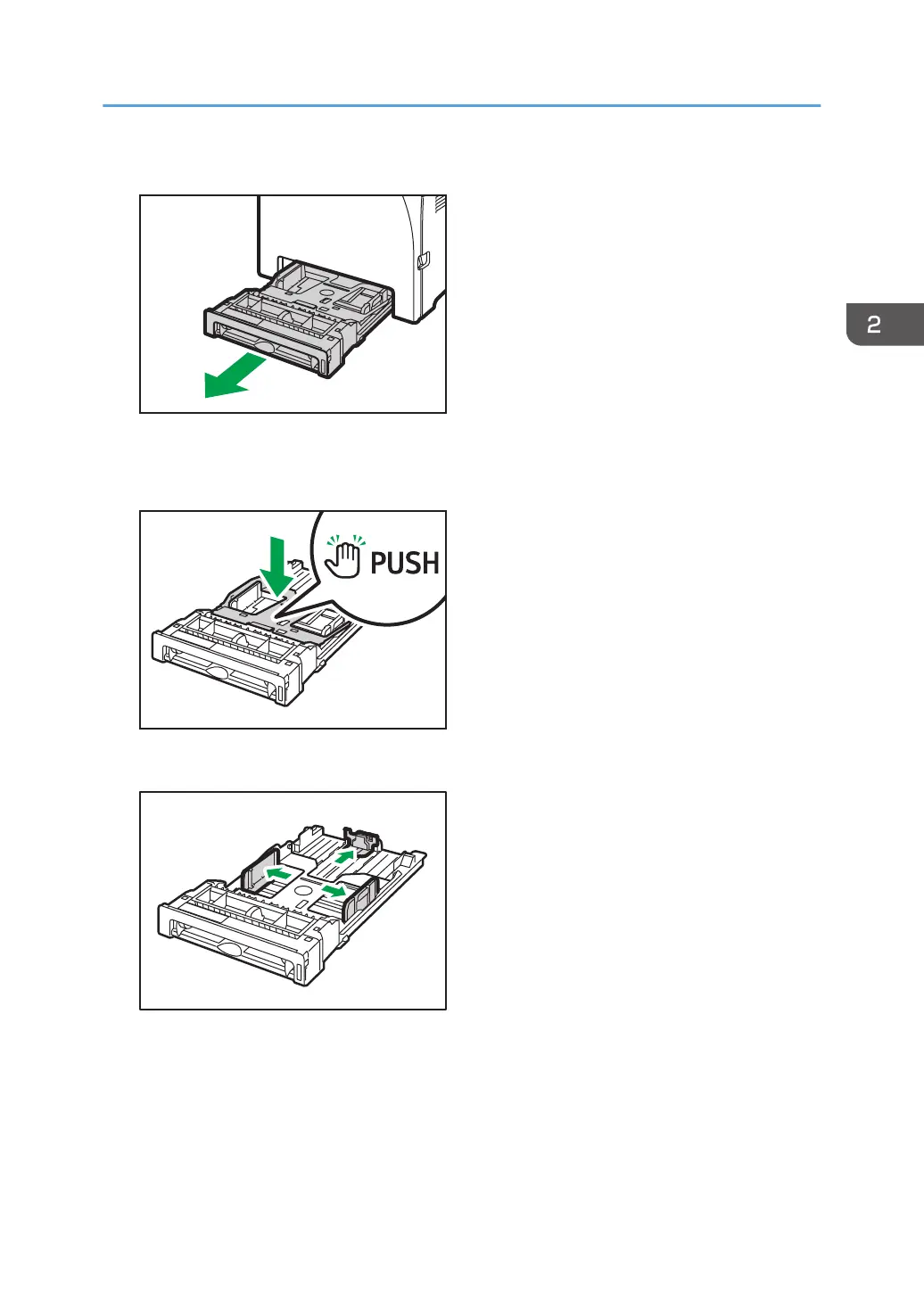 2

PUSH