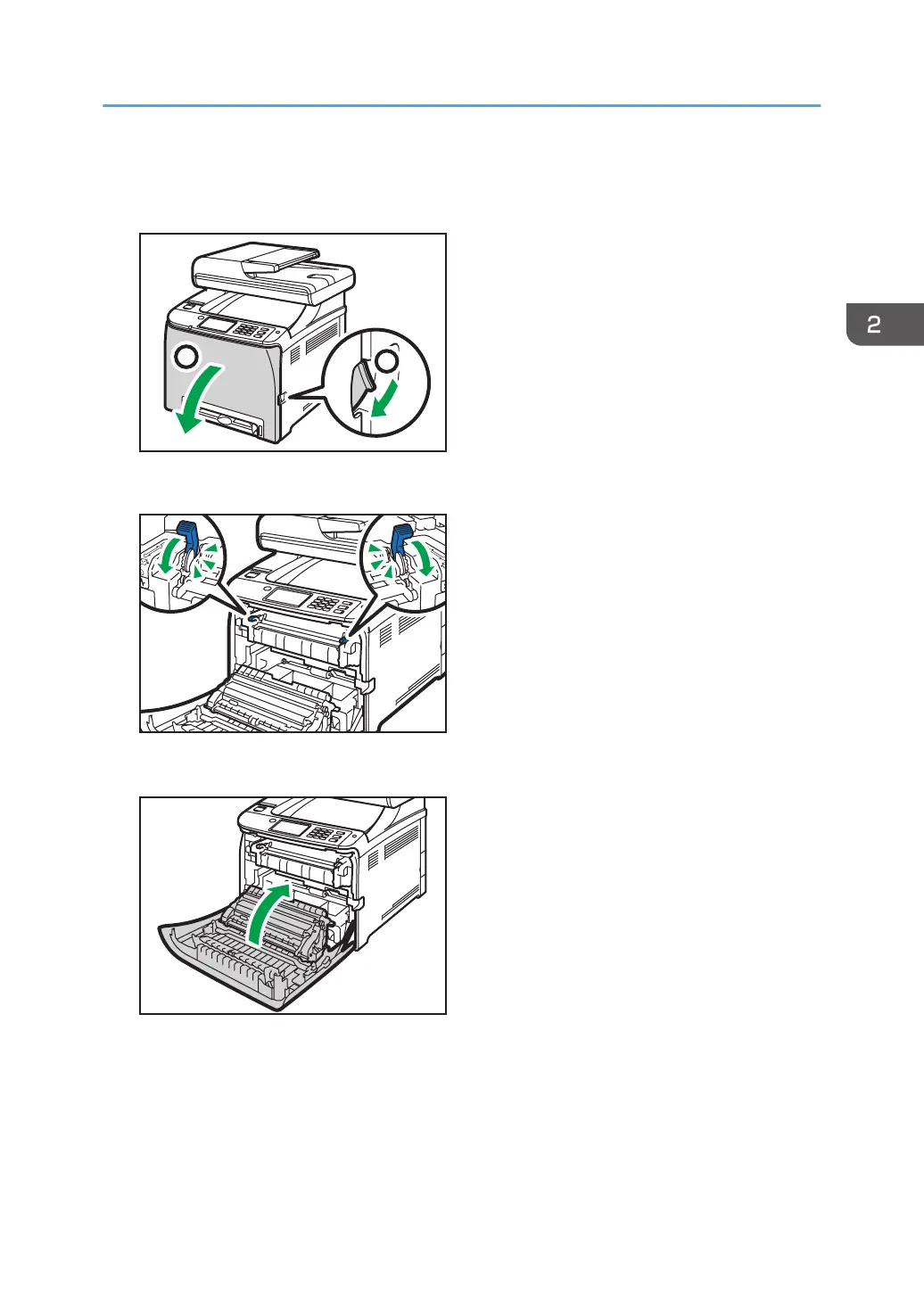 2