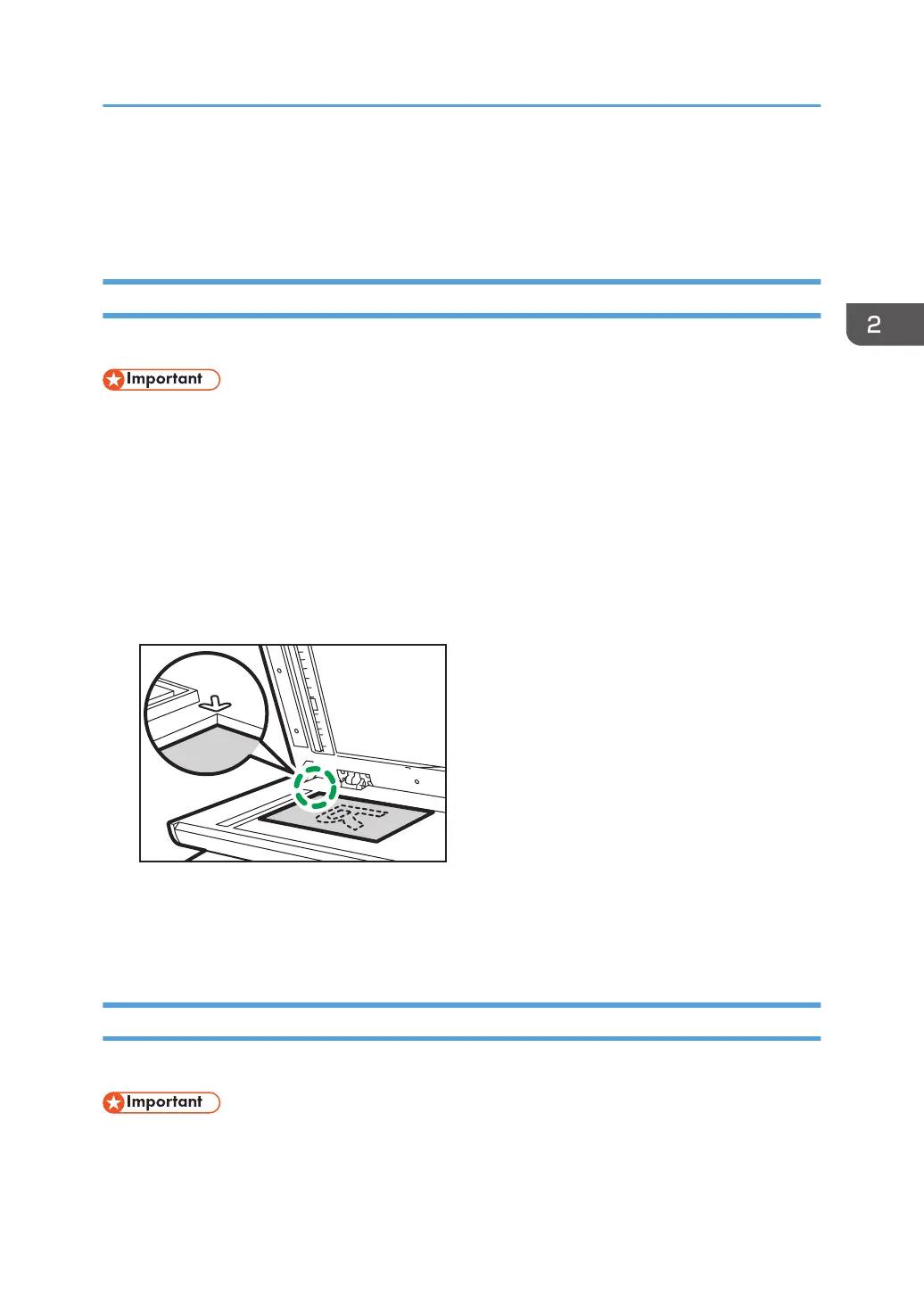 2

Important

Important