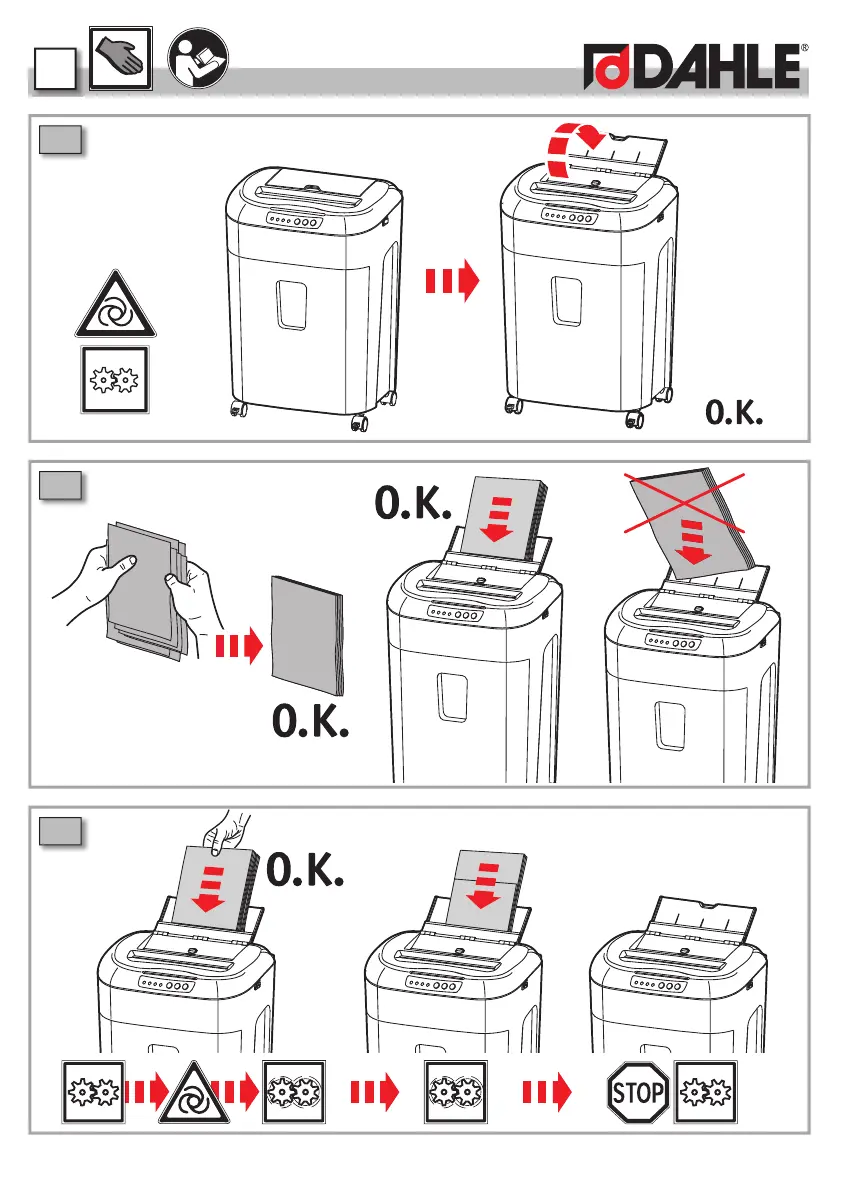 DAHLE®

0.K.

0.K.

0.K.

0.K.

STOP