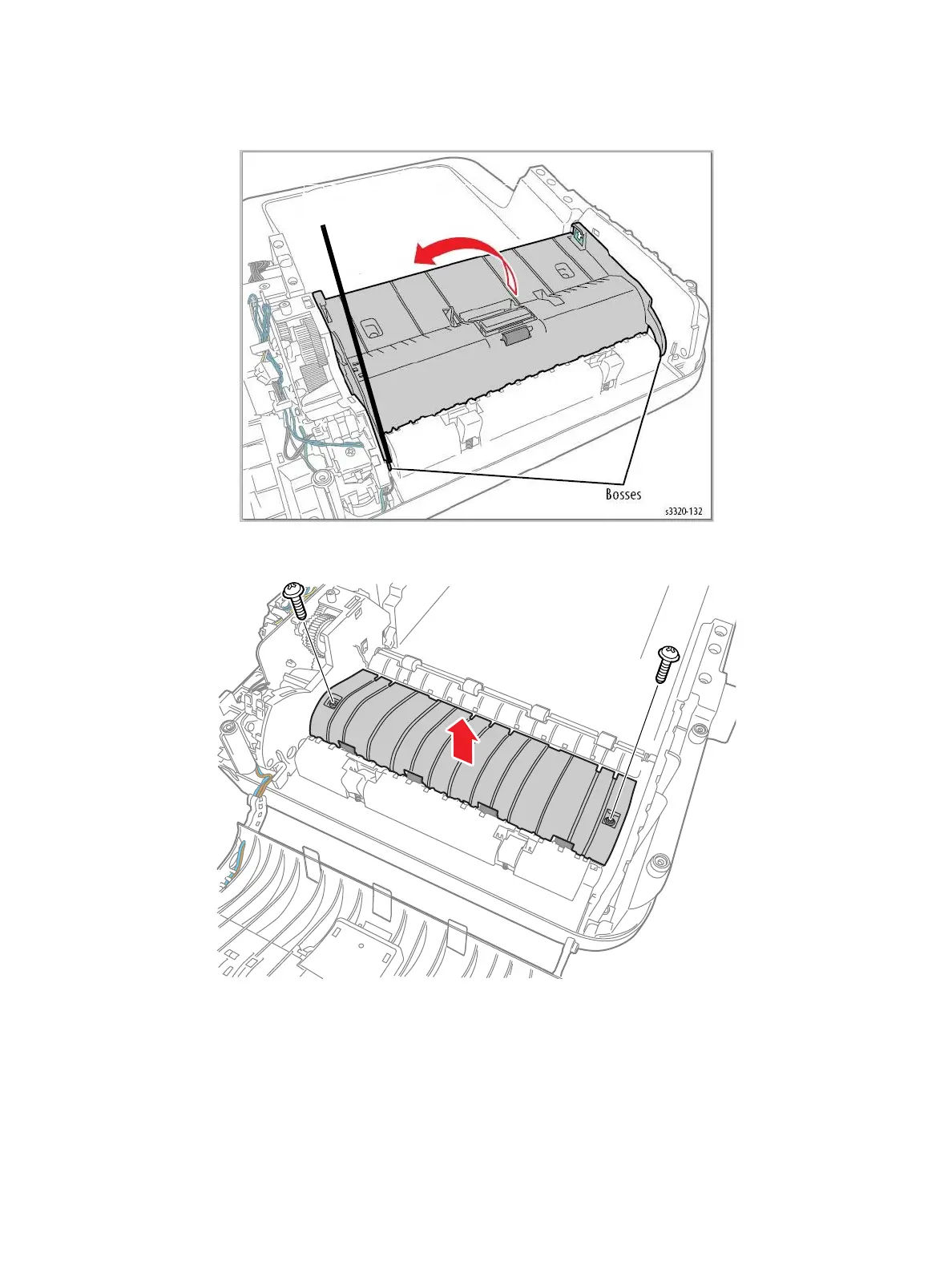 Bosses

s3320-132