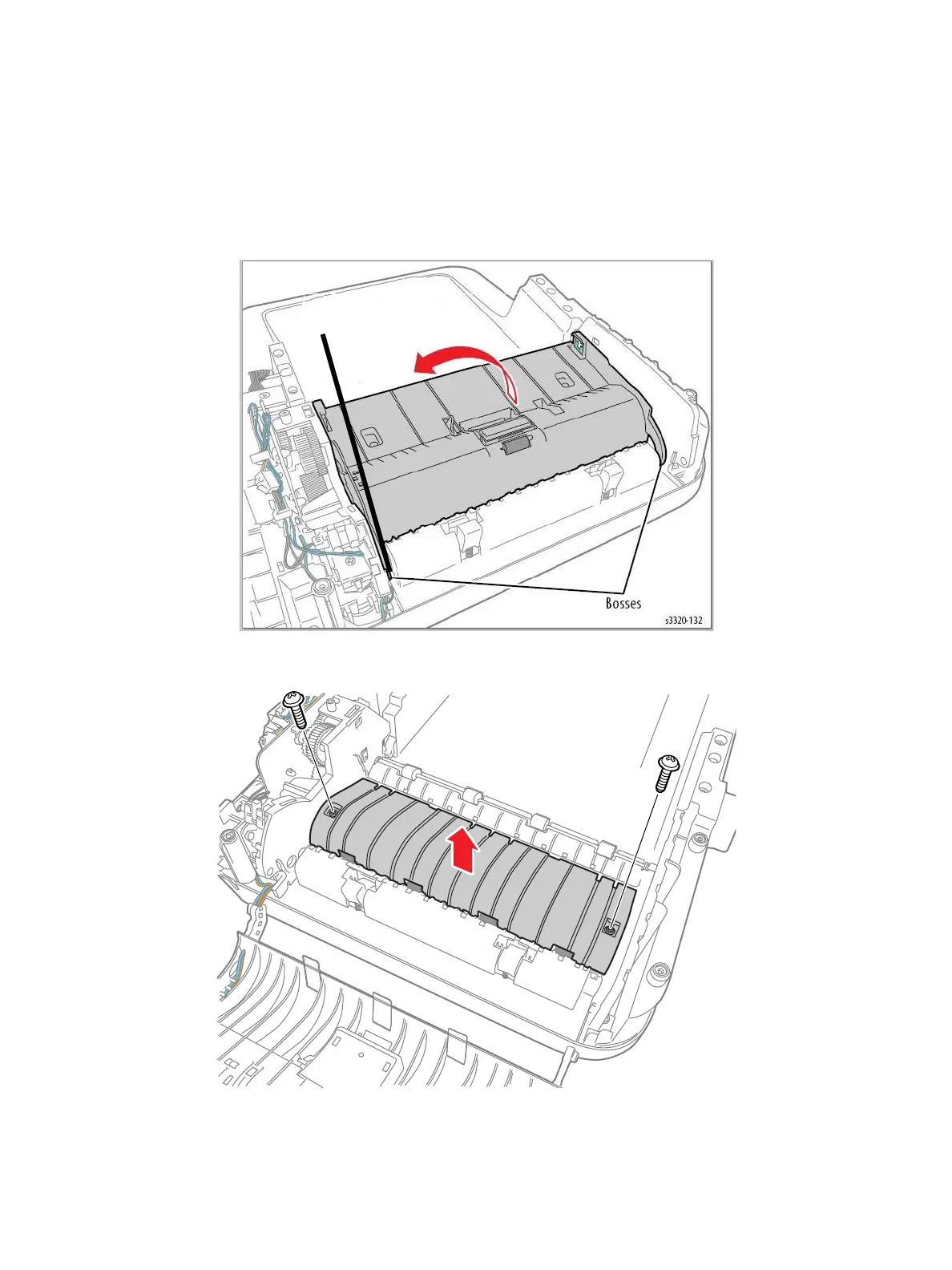 Bosses

s3320-132